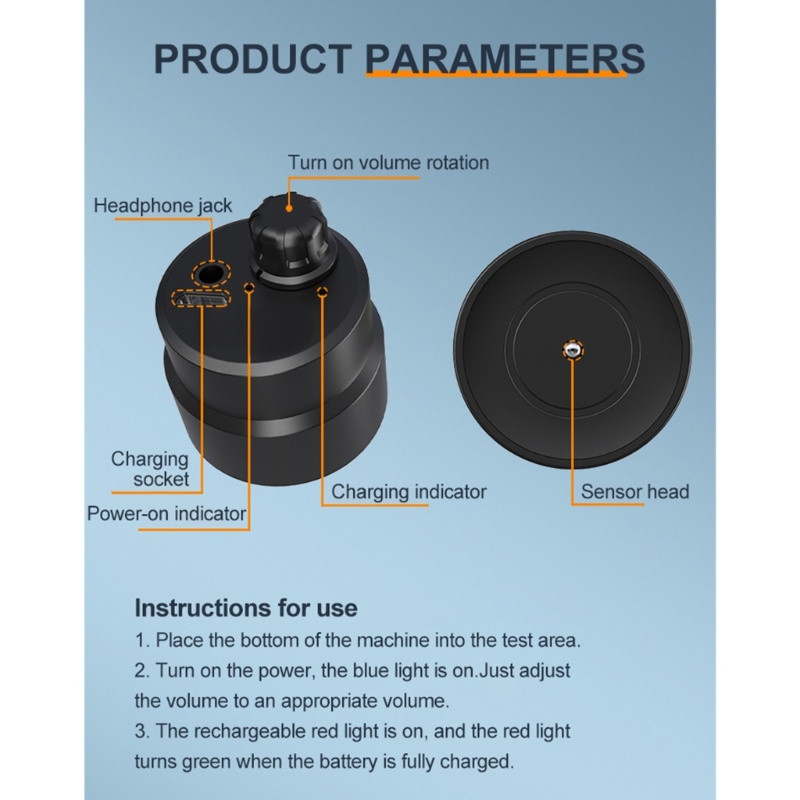 PRODUCT PARAMETERS

Turn on volume rotation

Headphone jack

Charging socket

Power-on indicator

Charging indicator

Sensor head

Instructions for use

1. Place the bottom of the machine into the test area.

2. Turn on the power, the blue light is on.Just adjust the volume to an appropriate volume.

3. The rechargeable red light is on, and the red light turns green when the battery is fully charged.