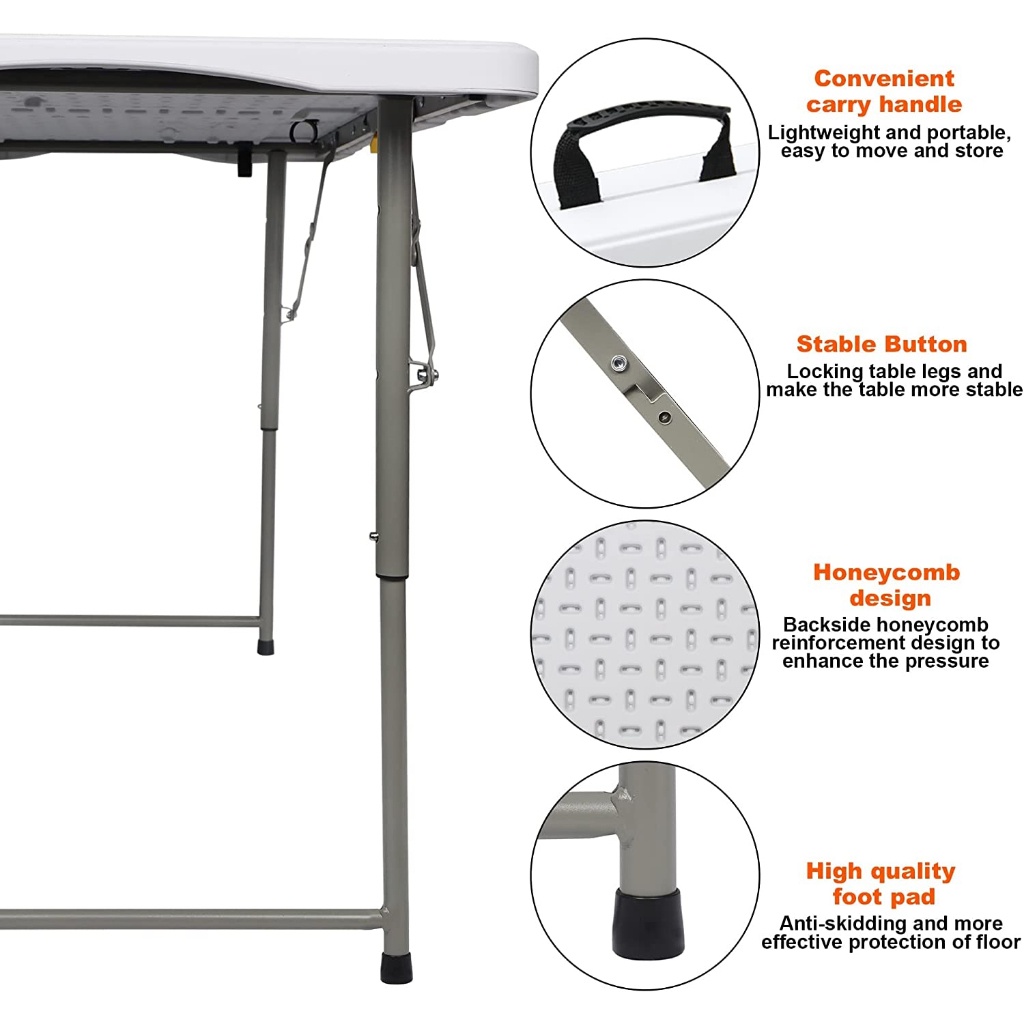 Convenient carry handle
Lightweight and portable, easy to move and store

Stable Button
Locking table legs and make the table more stable

Honeycomb design
Backside honeycomb reinforcement design to enhance the pressure

High quality foot pad
Anti-skidding and more effective protection of floor