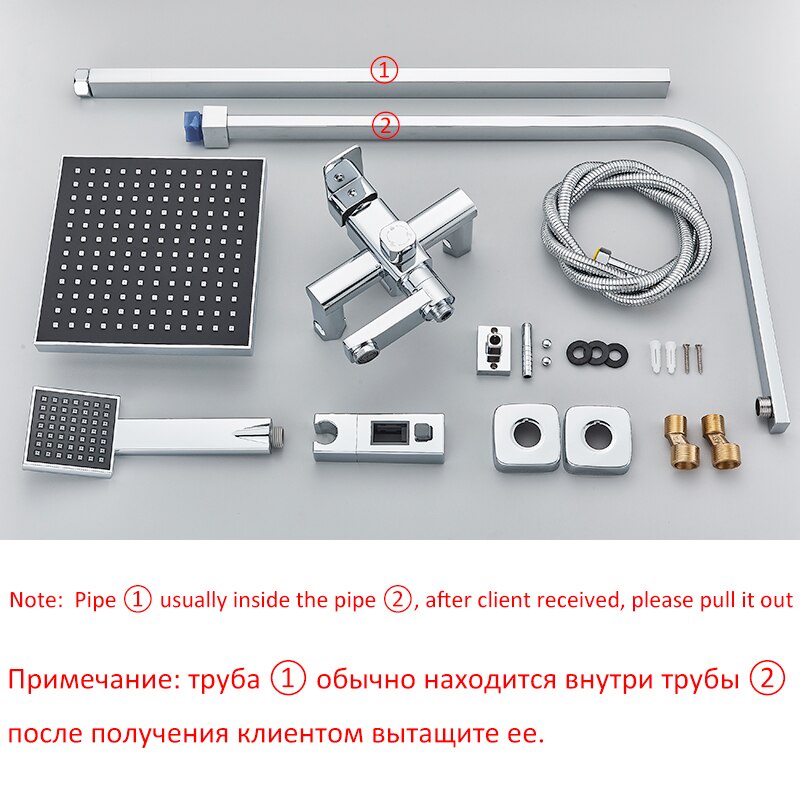 ①

②

Note: Pipe ① usually inside the pipe ②, after client received, please pull it out

Примечание: труба ① обычно находится внутри трубы ② после получения клиентом вытащите ее.