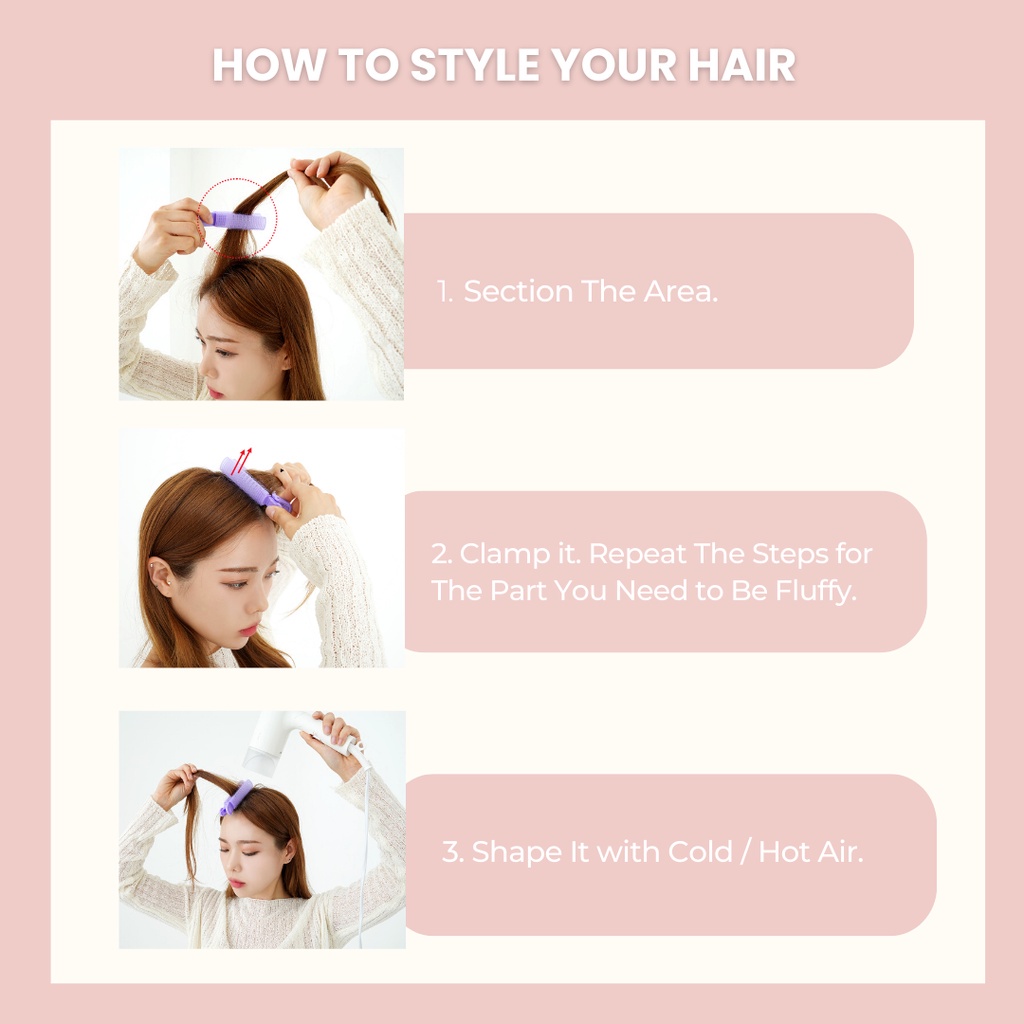 HOW TO STYLE YOUR HAIR

1. Section The Area.

2. Clamp it. Repeat The Steps for The Part You Need to Be Fluffy.

3. Shape It with Cold / Hot Air.