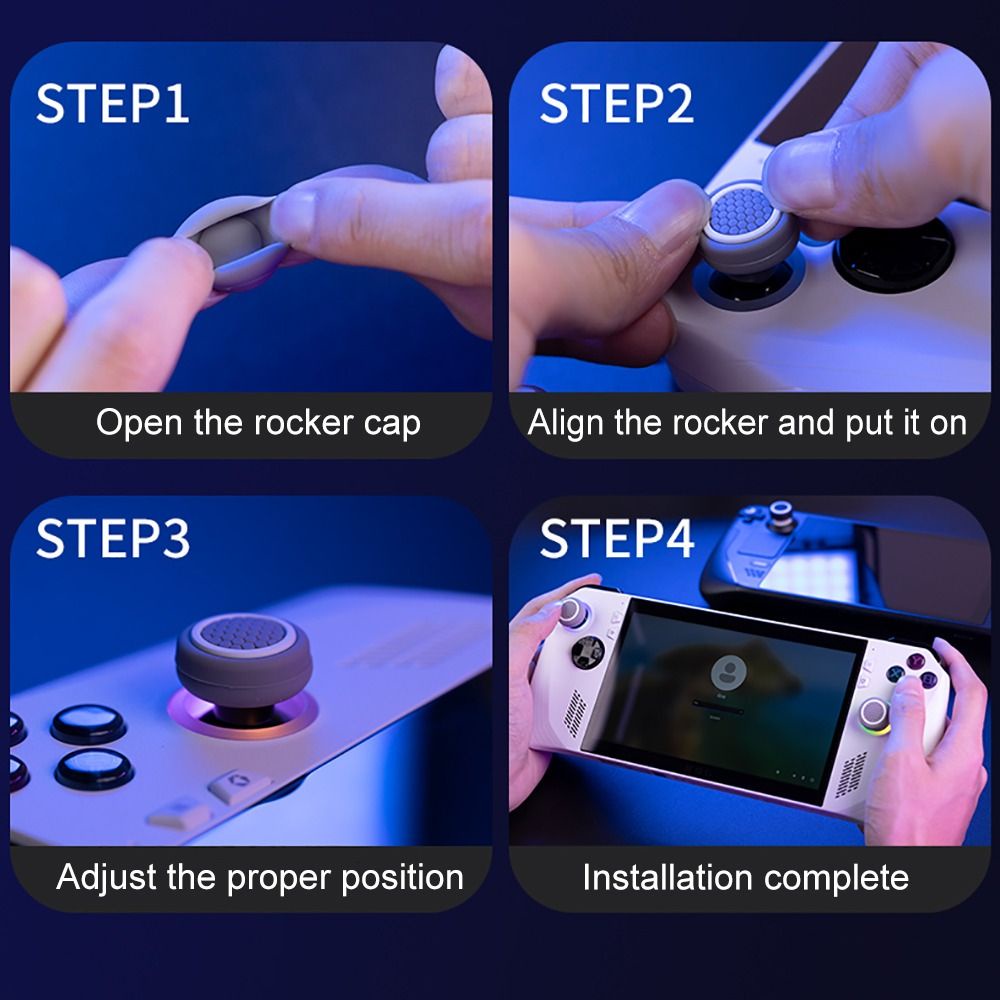 STEP1

Open the rocker cap

STEP2

Align the rocker and put it on

STEP3

Adjust the proper position

STEP4

Installation complete