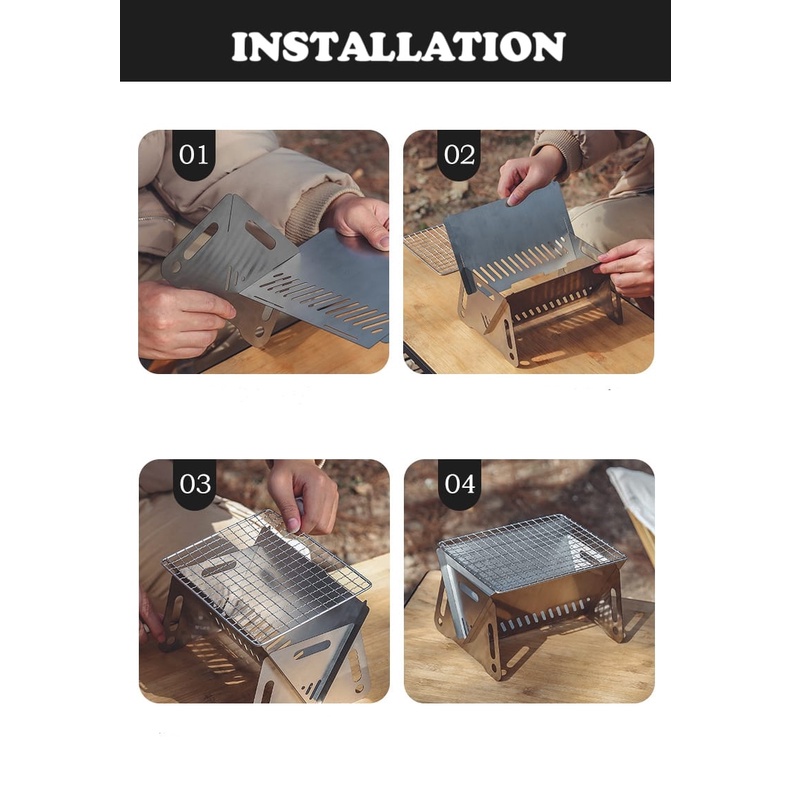 INSTALLATION

01

02

03

04