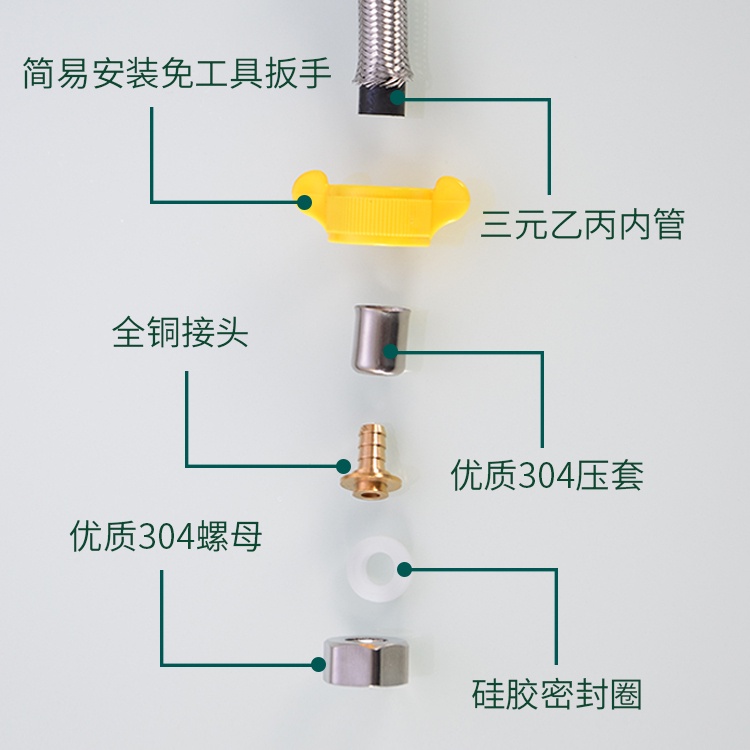 简易安装免工具扳手

三元乙丙内管

全铜接头

优质304压套

优质304螺母

硅胶密封圈