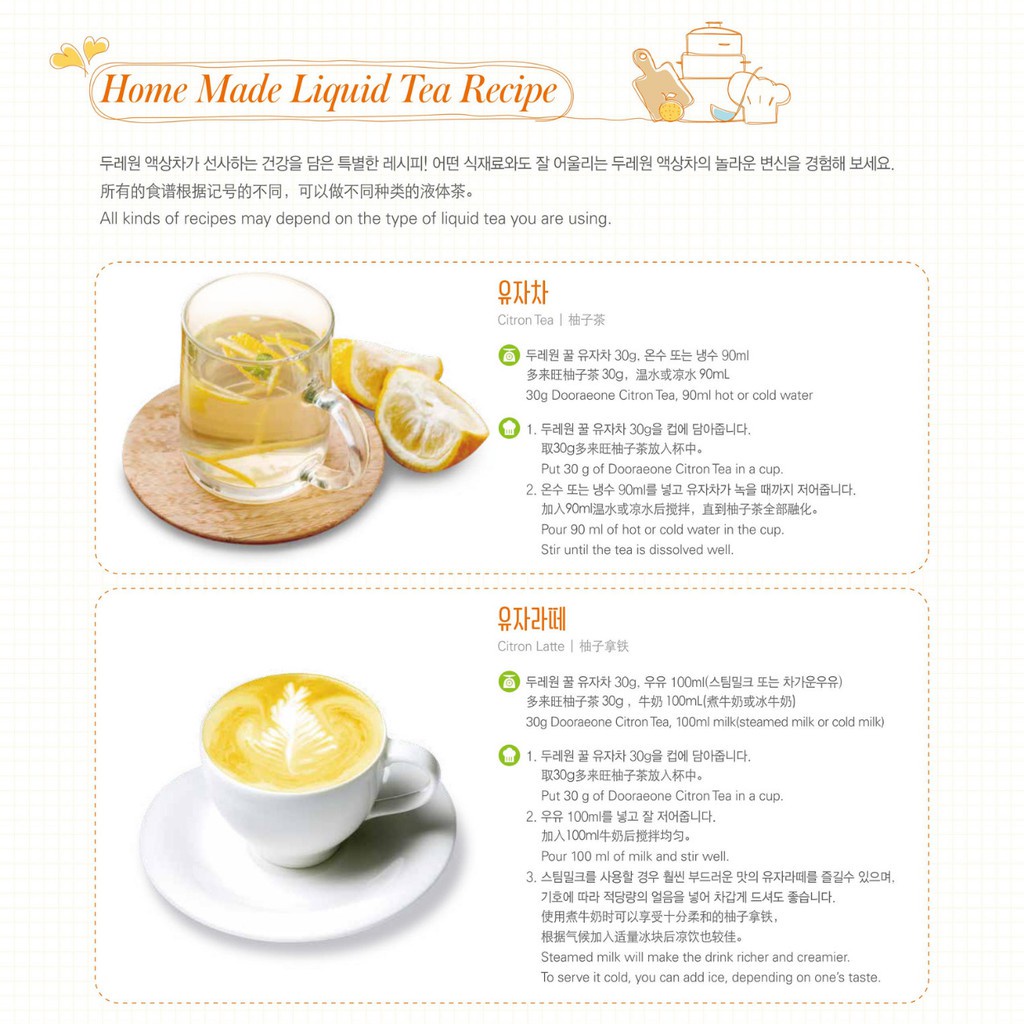 Home Made Liquid Tea Recipe

두레원 액상차가 선사하는 건강을 담은 특별한 레시피! 어떤 식재료와도 잘 어울리는 두레원 액상차의 놀라운 변신을 경험해 보세요.
所有的食谱根据记号的不同，可以做不同种类的液体茶。
All kinds of recipes may depend on the type of liquid tea you are using.

유자차
Citron Tea | 柚子茶

두레원 꿀 유자차 30g, 온수 또는 냉수 90ml
多来旺柚子茶 30g，温水或凉水 90mL
30g Dooraeone Citron Tea, 90ml hot or cold water

1. 두레원 꿀 유자차 30g을 컵에 담아줍니다.
取30g多来旺柚子茶放入杯中。
Put 30 g of Dooraeone Citron Tea in a cup.
2. 온수 또는 냉수 90ml를 넣고 유자차가 녹을 때까지 저어줍니다.
加入90ml温水或凉水后搅拌，直到柚子茶全部融化。
Pour 90 ml of hot or cold water in the cup.
Stir until the tea is dissolved well.

유자라떼
Citron Latte | 柚子拿铁

두레원 꿀 유자차 30g, 우유 100ml(스팀밀크 또는 차가운우유)
多来旺柚子茶 30g，牛奶 100mL(煮牛奶或冰牛奶)
30g Dooraeone Citron Tea, 100ml milk(steamed milk or cold milk)

1. 두레원 꿀 유자차 30g을 컵에 담아줍니다.
取30g多来旺柚子茶放入杯中。
Put 30 g of Dooraeone Citron Tea in a cup.
2. 우유 100ml를 넣고 잘 저어줍니다.
加入100ml牛奶后搅拌均匀。
Pour 100 ml of milk and stir well.
3. 스팀밀크를 사용할 경우 훨씬 부드러운 맛의 유자라떼를 즐길수 있으며, 기호에 따라 적당량의 얼음을 넣어 차갑게 드셔도 좋습니다.
使用煮牛奶时可以享受十分柔和的柚子拿铁，
根据气候加入适量冰块后凉饮也较佳。
Steamed milk will make the drink richer and creamier.
To serve it cold, you can add ice, depending on one's taste.