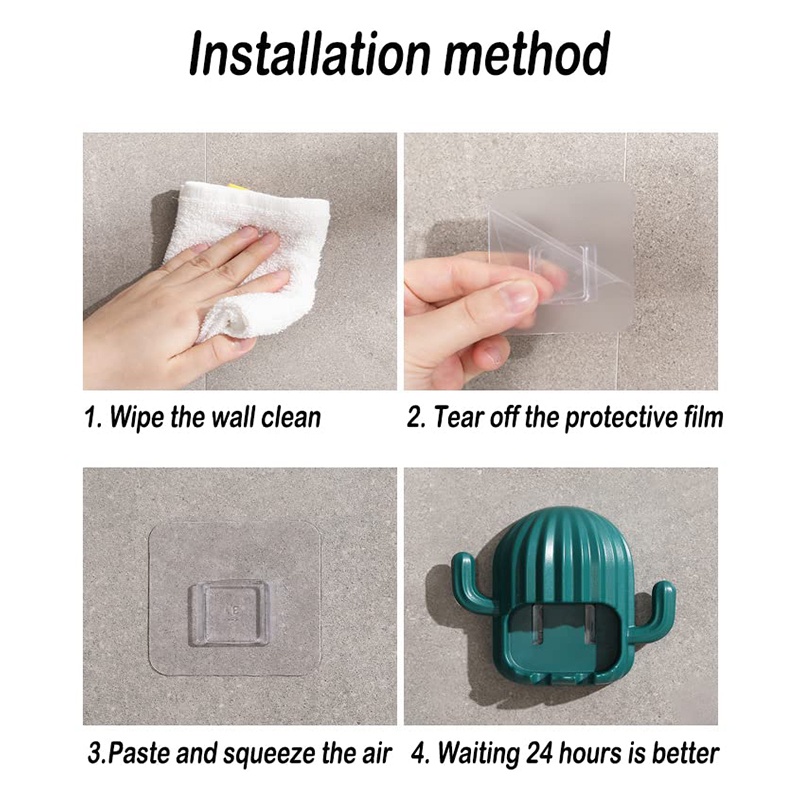 Installation method

1. Wipe the wall clean

2. Tear off the protective film

3.Paste and squeeze the air

4. Waiting 24 hours is better