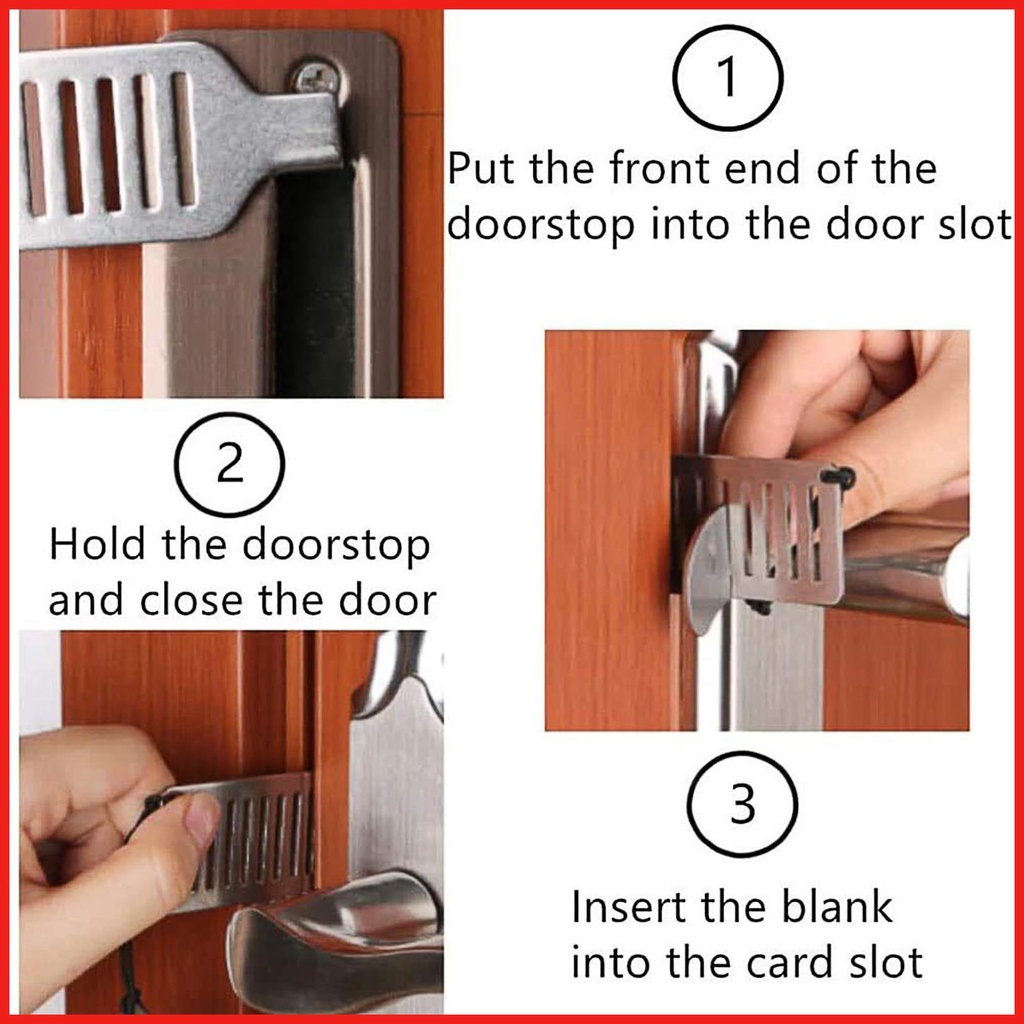 1

Put the front end of the doorstop into the door slot

2

Hold the doorstop and close the door

3

Insert the blank into the card slot