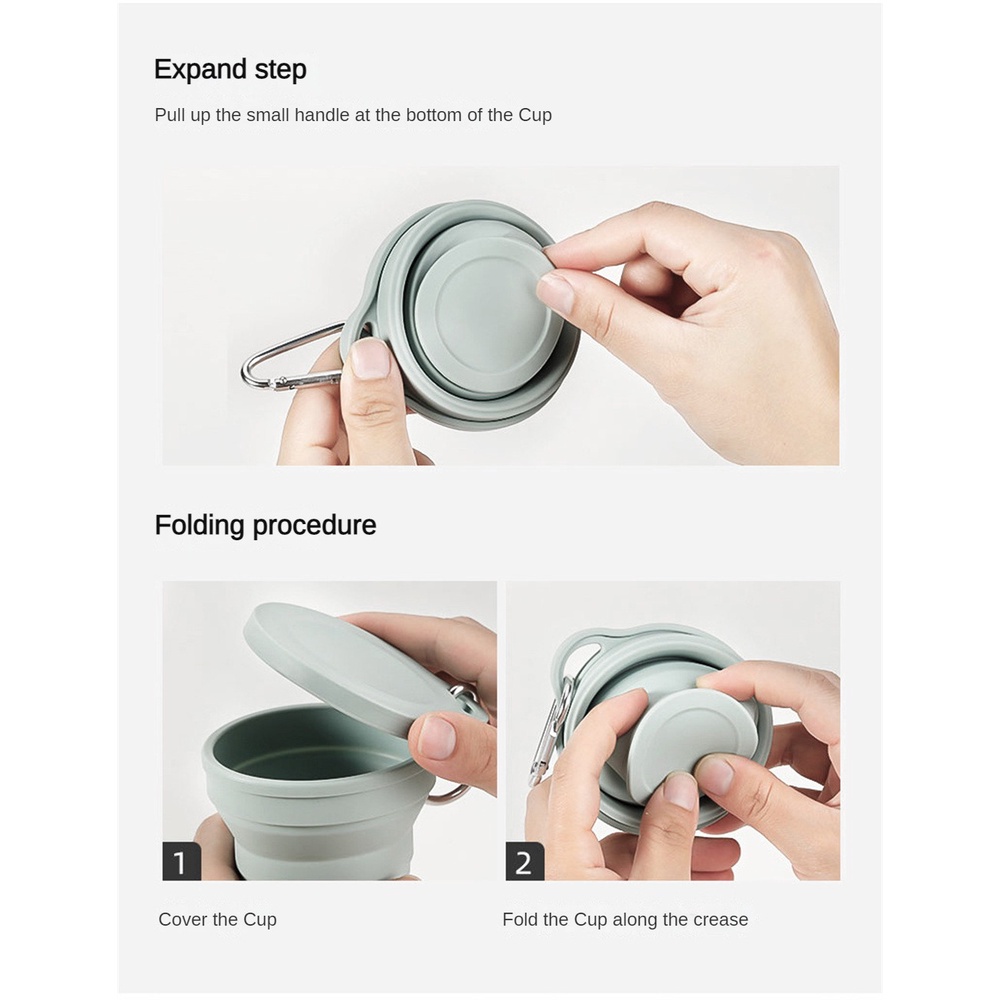 Expand step

Pull up the small handle at the bottom of the Cup

Folding procedure

1

Cover the Cup

2

Fold the Cup along the crease