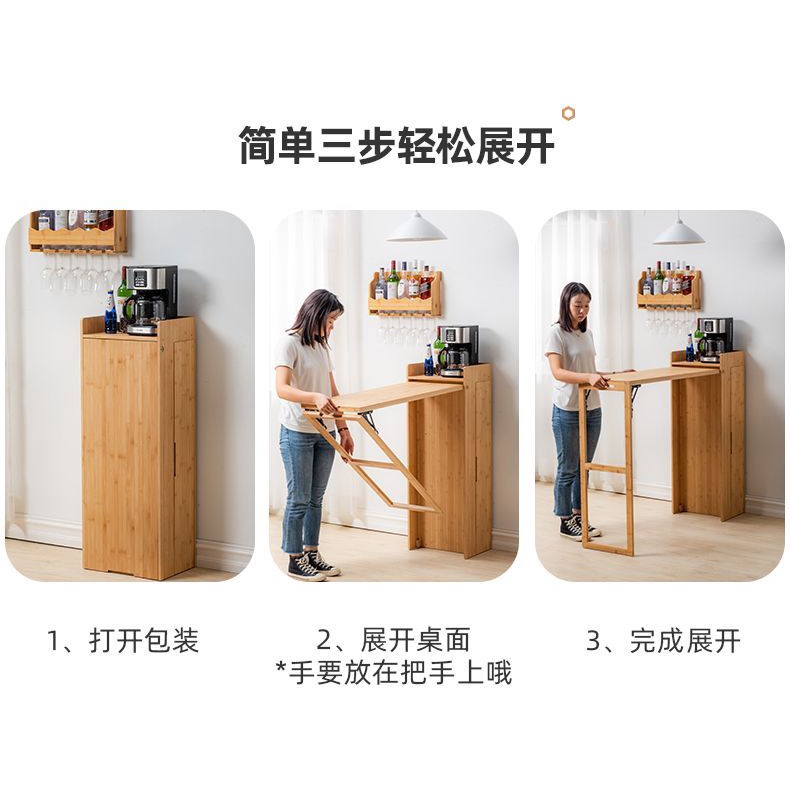 简单三步轻松展开

1、打开包装

2、展开桌面
*手要放在把手上哦

3、完成展开