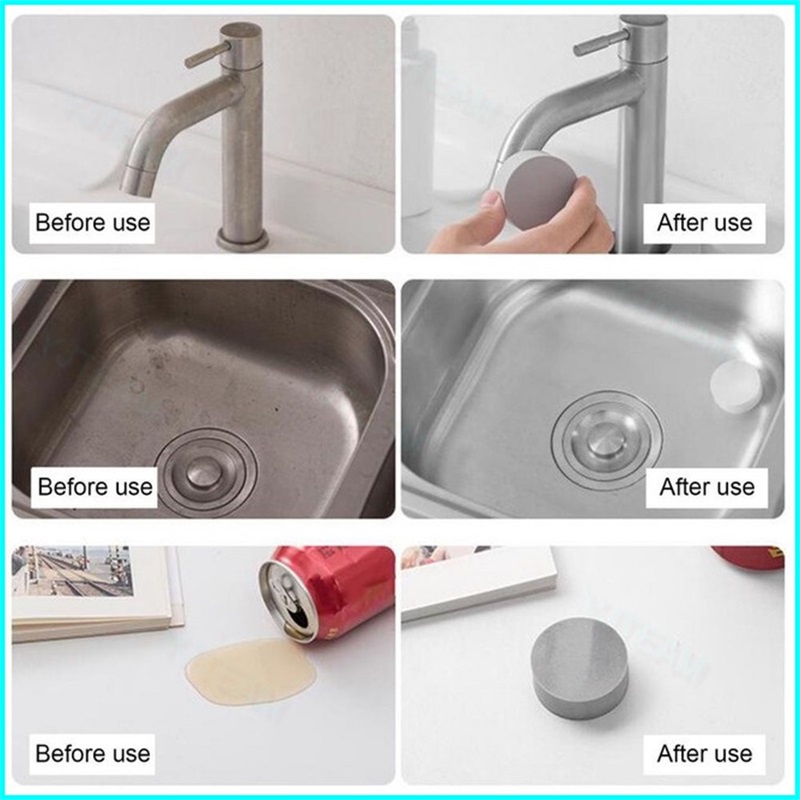 Before use

After use

Before use

After use

Before use

After use