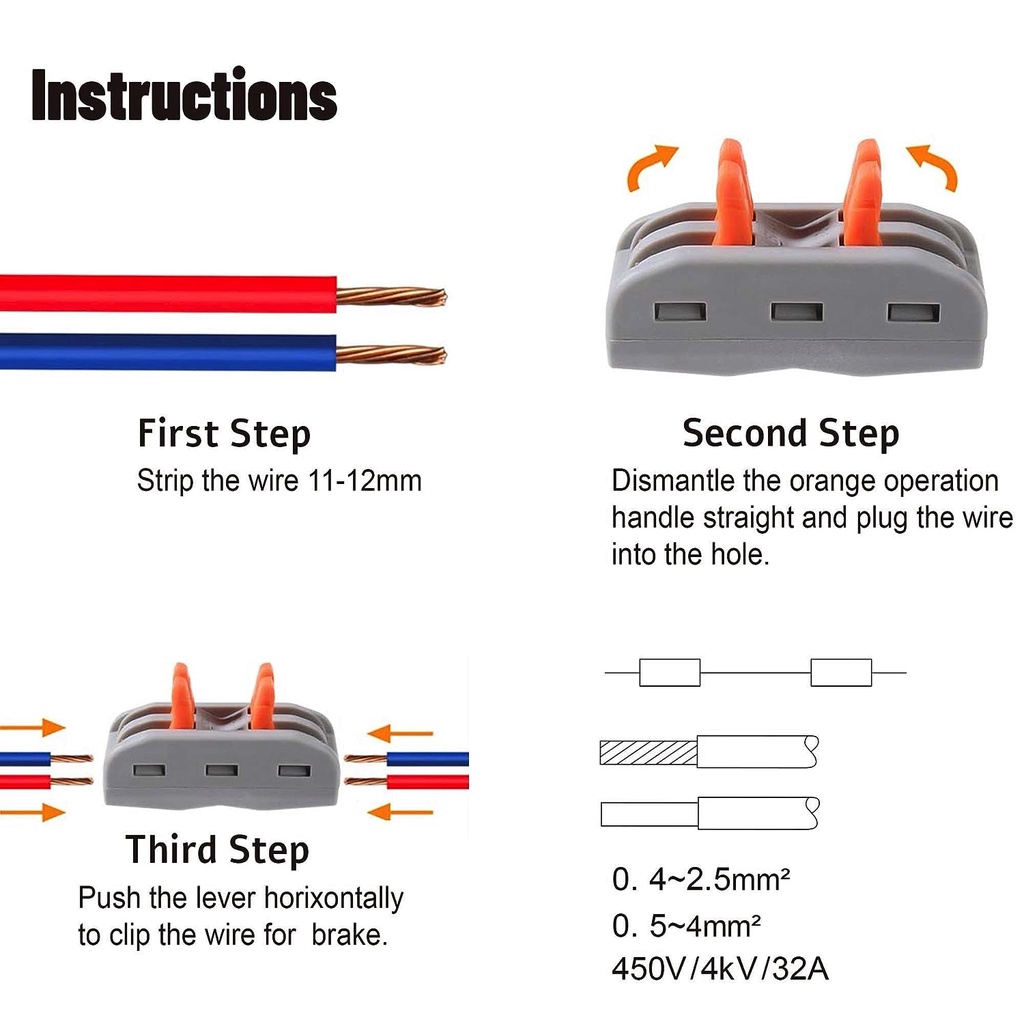 Instructions

First Step
Strip the wire 11-12mm

Second Step
Dismantle the orange operation handle straight and plug the wire into the hole.

Third Step
Push the lever horixontally to clip the wire for brake.

0. 4~2.5mm²
0. 5~4mm²
450V/4kV/32A