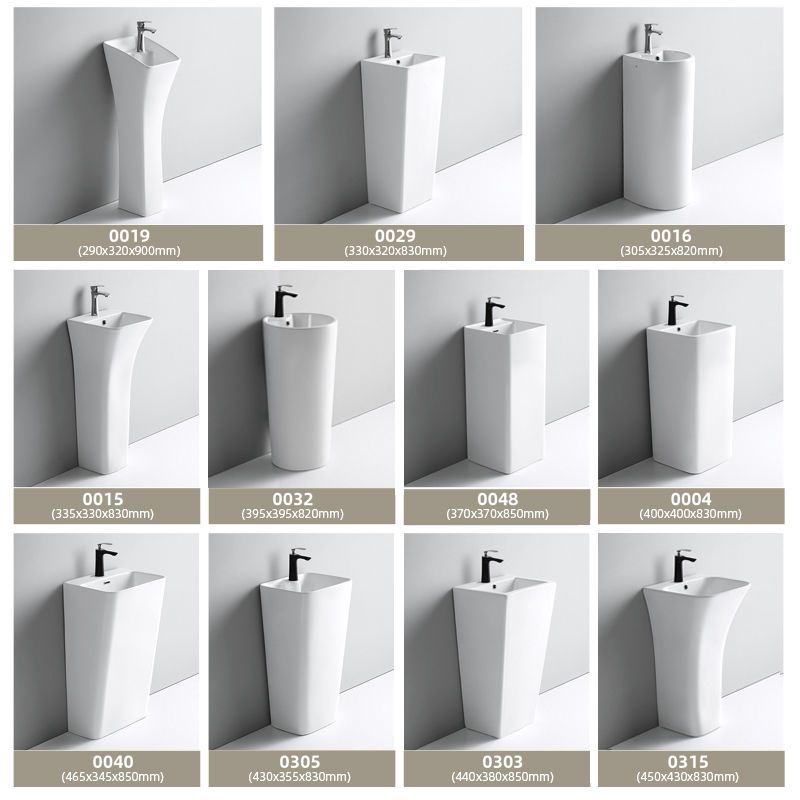 0019
(290x320x900mm)

0029
(330x320x830mm)

0016
(305x325x820mm)

0015
(335x330x830mm)

0032
(395x395x820mm)

0048
(370x370x850mm)

0004
(400x400x830mm)

0040
(465x345x850mm)

0305
(430x355x830mm)

0303
(440x380x850mm)

0315
(450x430x830mm)