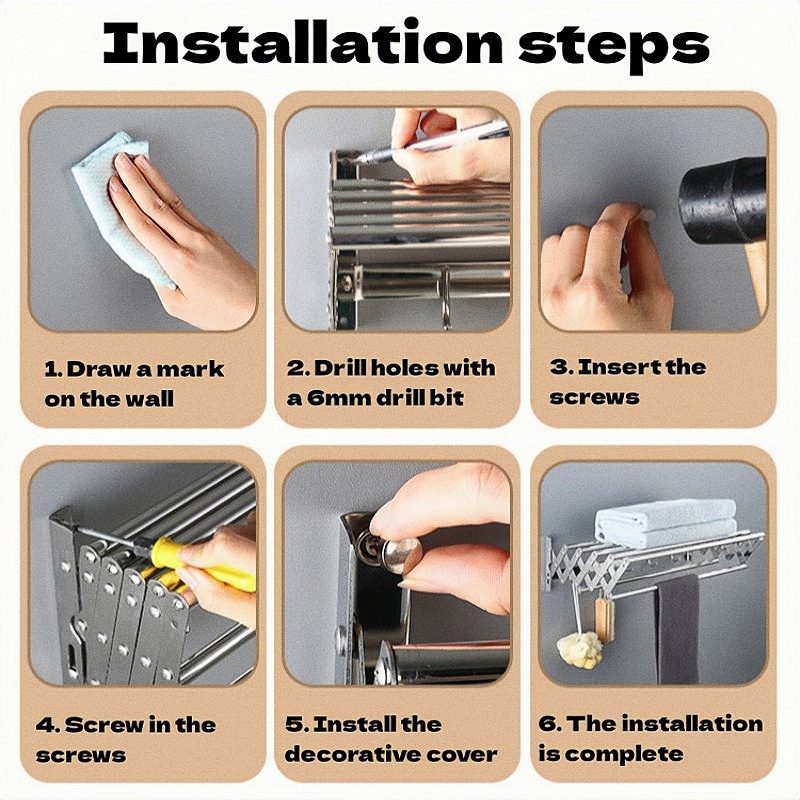 Installation steps

1. Draw a mark on the wall

2. Drill holes with a 6mm drill bit

3. Insert the screws

4. Screw in the screws

5. Install the decorative cover

6. The installation is complete