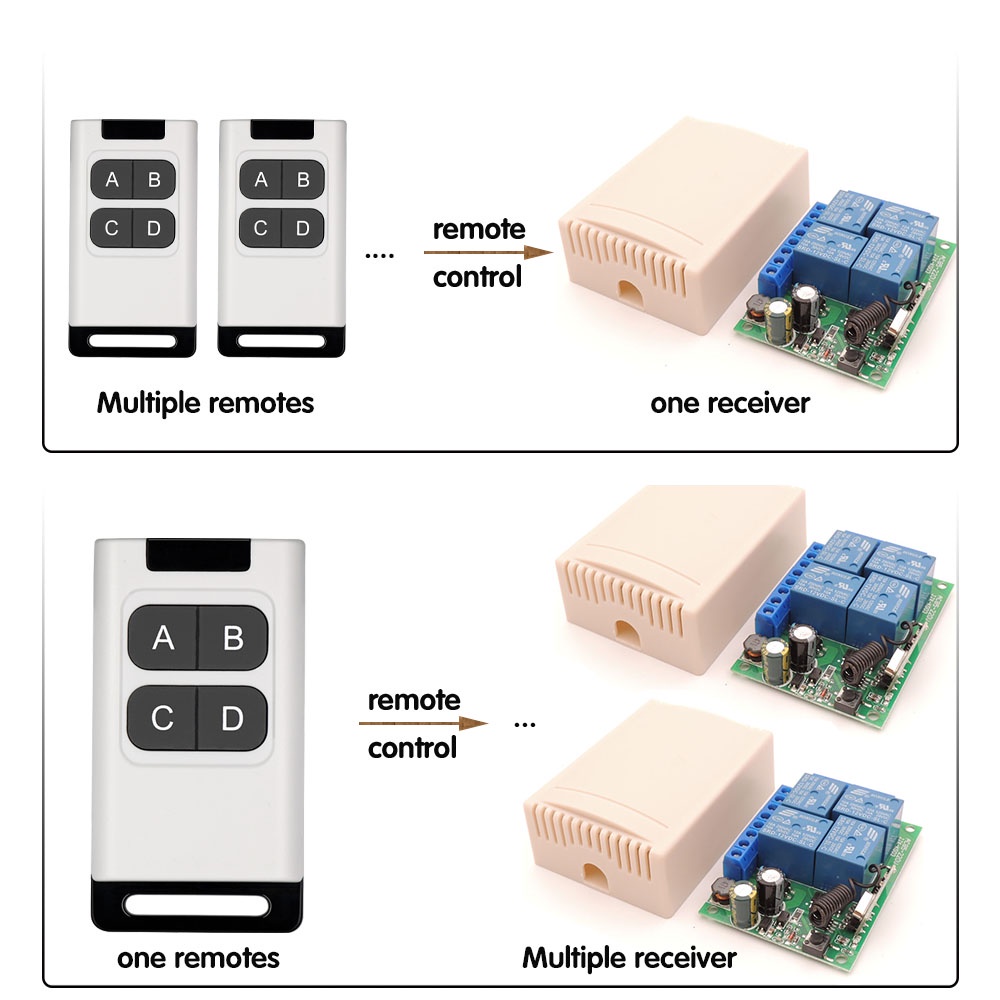 A B
C D

A B
C D

....

remote
control

Multiple remotes

one receiver

A B
C D

remote
control

...

one remotes

Multiple receiver