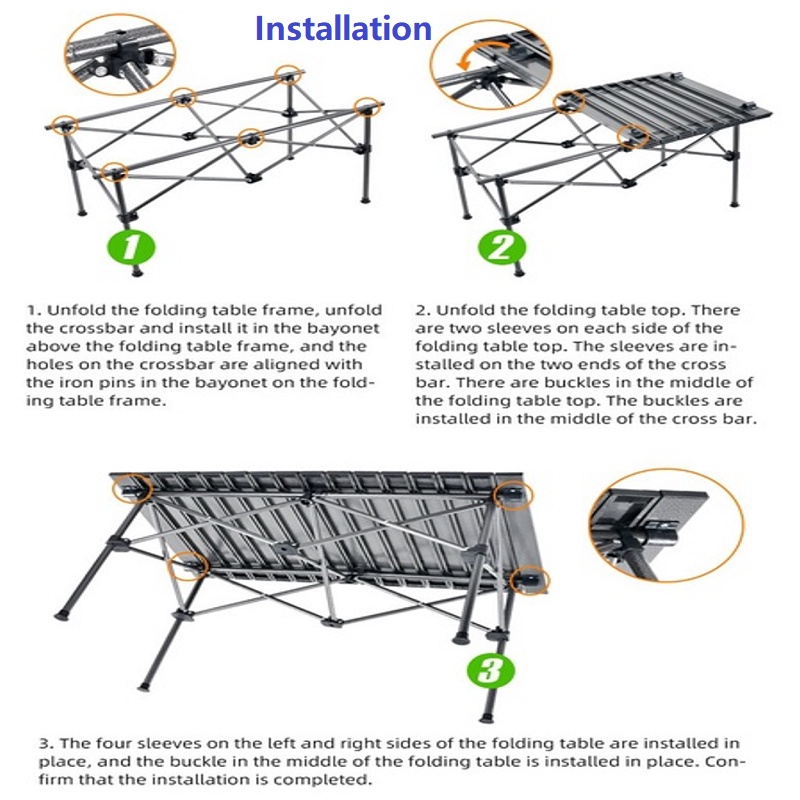 Installation

1

2

1. Unfold the folding table frame, unfold the crossbar and install it in the bayonet above the folding table frame, and the holes on the crossbar are aligned with the iron pins in the bayonet on the folding table frame.

2. Unfold the folding table top. There are two sleeves on each side of the folding table top. The sleeves are installed on the two ends of the cross bar. There are buckles in the middle of the folding table top. The buckles are installed in the middle of the cross bar.

3

3. The four sleeves on the left and right sides of the folding table are installed in place, and the buckle in the middle of the folding table is installed in place. Confirm that the installation is completed.