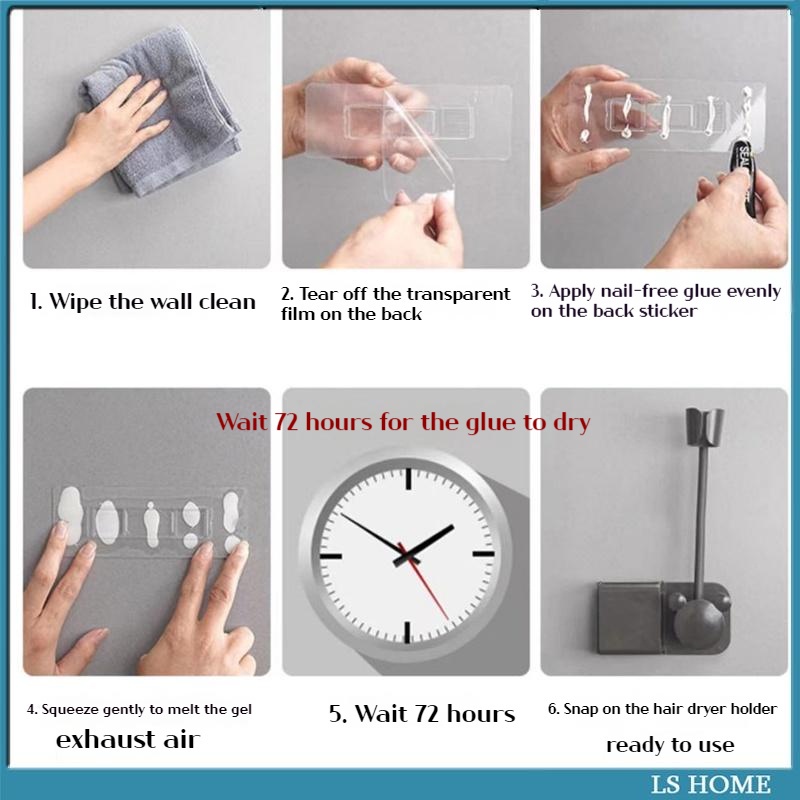 1. Wipe the wall clean

2. Tear off the transparent film on the back

3. Apply nail-free glue evenly on the back sticker

Wait 72 hours for the glue to dry

4. Squeeze gently to melt the gel

exhaust air

5. Wait 72 hours

6. Snap on the hair dryer holder

ready to use

LS HOME