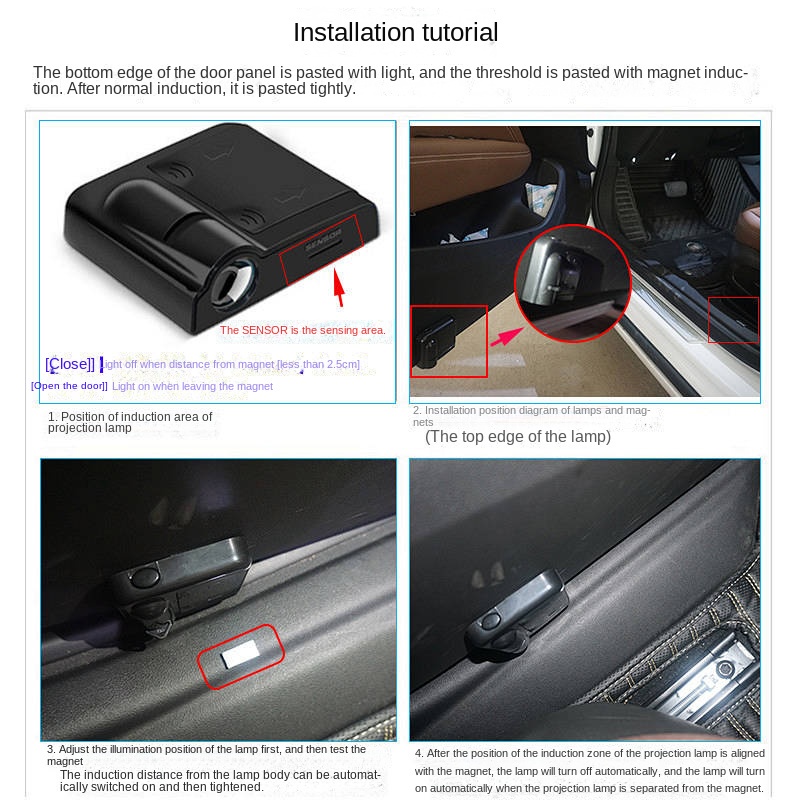 Installation tutorial

The bottom edge of the door panel is pasted with light, and the threshold is pasted with magnet induction. After normal induction, it is pasted tightly.

SENSOR

The SENSOR is the sensing area.

[Close]] Light off when distance from magnet [less than 2.5cm]

[Open the door]] Light on when leaving the magnet

1. Position of induction area of projection lamp

2. Installation position diagram of lamps and magnets

(The top edge of the lamp)

3. Adjust the illumination position of the lamp first, and then test the magnet

The induction distance from the lamp body can be automatically switched on and then tightened.

4. After the position of the induction zone of the projection lamp is aligned with the magnet, the lamp will turn off automatically, and the lamp will turn on automatically when the projection lamp is separated from the magnet.