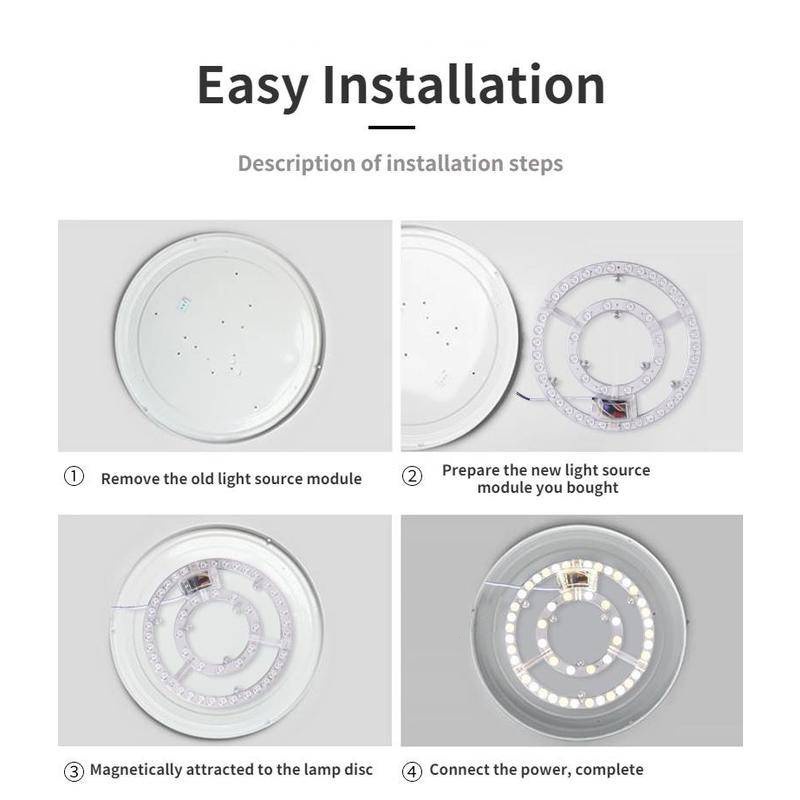 Easy Installation

Description of installation steps

① Remove the old light source module

② Prepare the new light source module you bought

③ Magnetically attracted to the lamp disc

④ Connect the power, complete