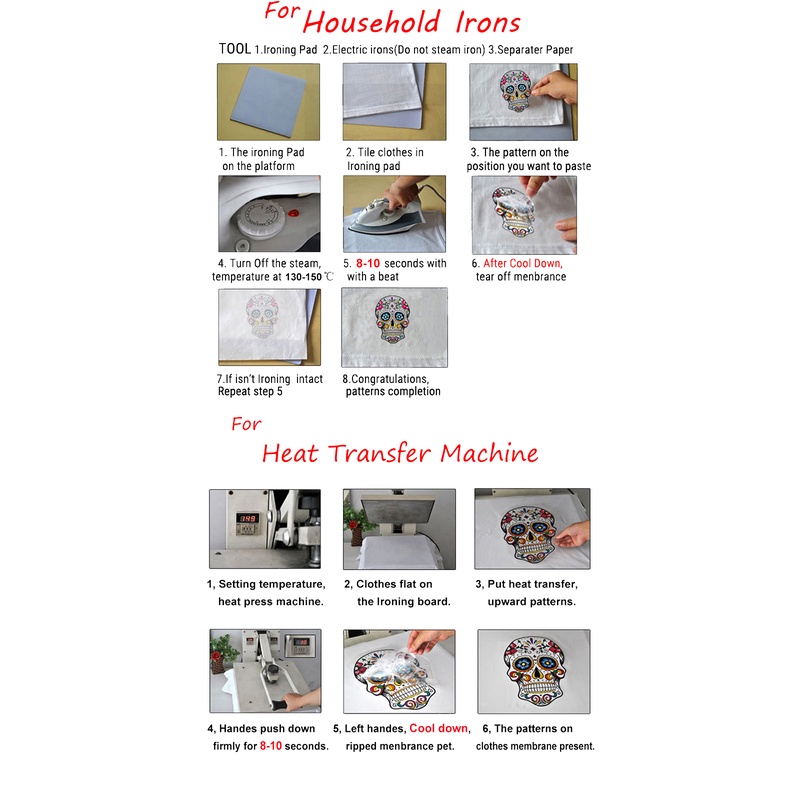 For Household Irons

TOOL 1.Ironing Pad 2.Electric irons(Do not steam iron) 3.Separater Paper

1. The ironing Pad on the platform

2. Tile clothes in Ironing pad

3. The pattern on the position you want to paste

4. Turn Off the steam, temperature at 130-150 ℃

5. 8-10 seconds with with a beat

6. After Cool Down, tear off menbrance

7.If isn't Ironing intact Repeat step 5

8.Congratulations, patterns completion

For

Heat Transfer Machine

1, Setting temperature, heat press machine.

2, Clothes flat on the Ironing board.

3, Put heat transfer, upward patterns.

4, Handes push down firmly for 8-10 seconds.

5, Left handes, Cool down, ripped menbrance pet.

6, The patterns on clothes membrane present.