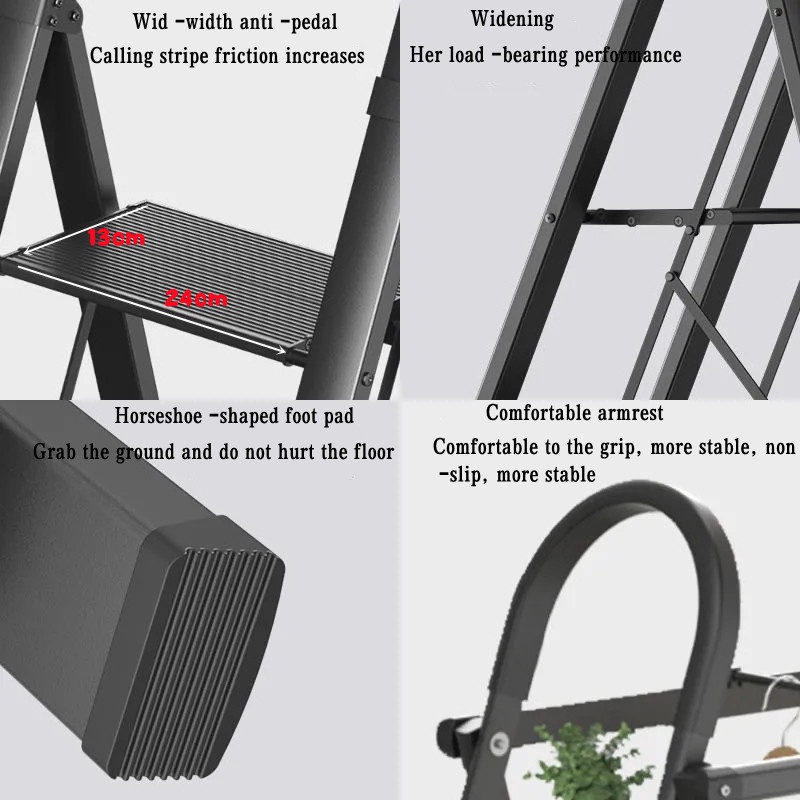 Wid -width anti -pedal
Calling stripe friction increases

13cm

24cm

Widening
Her load -bearing performance

Horseshoe -shaped foot pad
Grab the ground and do not hurt the floor

Comfortable armrest
Comfortable to the grip, more stable, non -slip, more stable