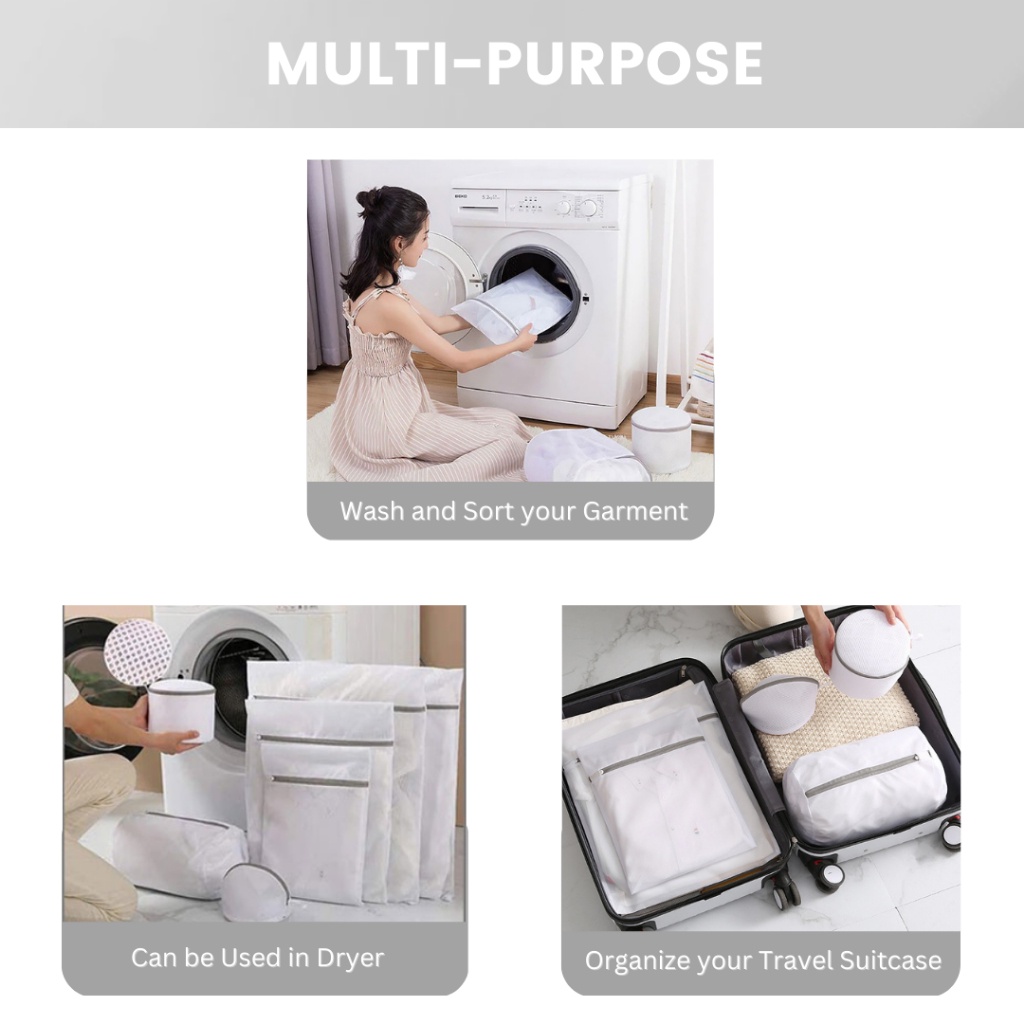 MULTI-PURPOSE

Wash and Sort your Garment

Can be Used in Dryer

Organize your Travel Suitcase