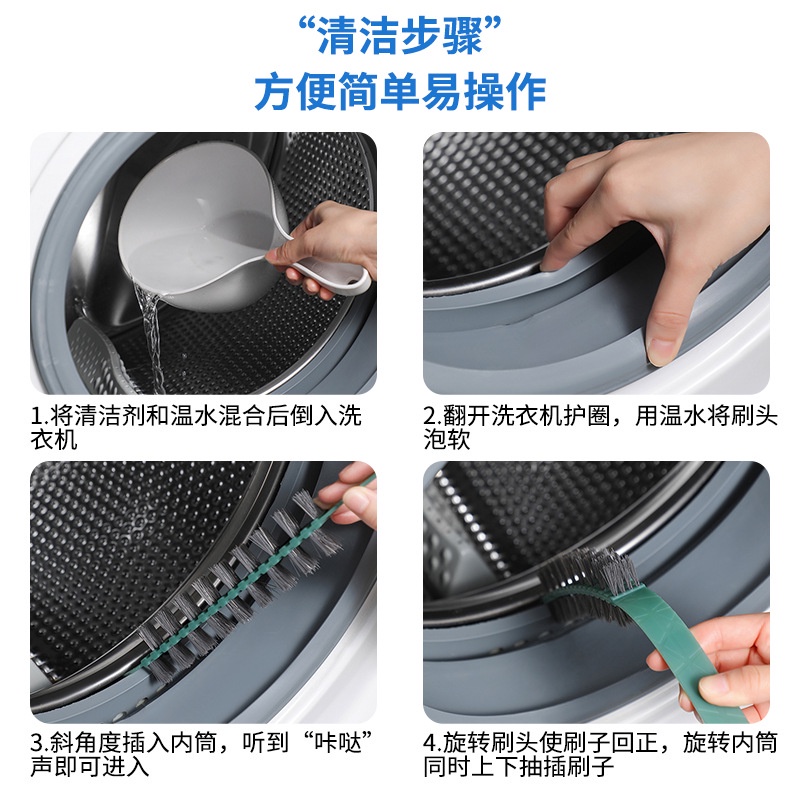 “清洁步骤”
方便简单易操作

1.将清洁剂和温水混合后倒入洗衣机

2.翻开洗衣机护圈，用温水将刷头泡软

3.斜角度插入内筒，听到“咔哒”声即可进入

4.旋转刷头使刷子回正，旋转内筒同时上下抽插刷子