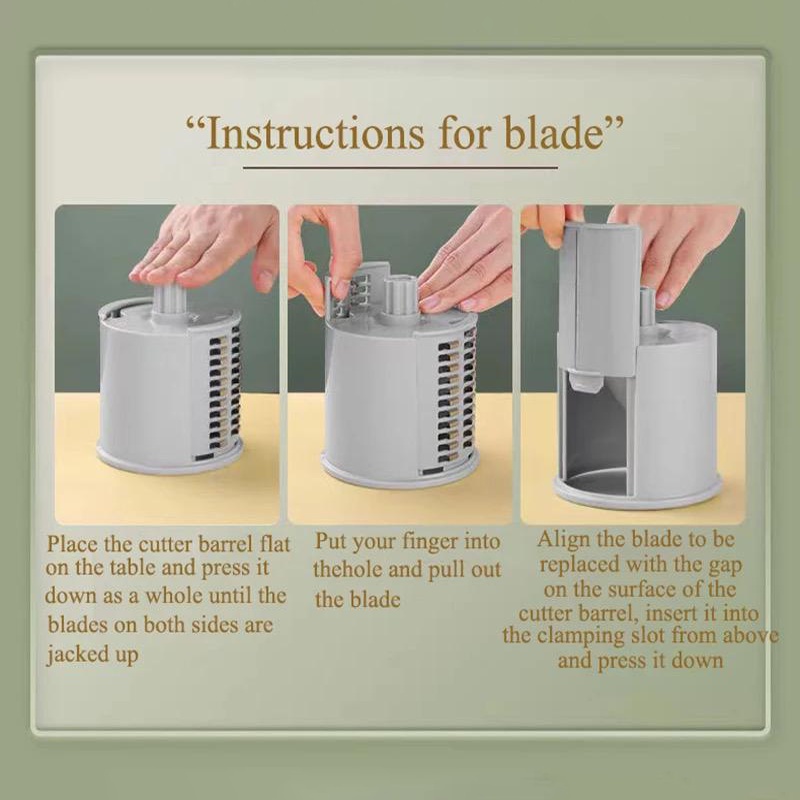 “Instructions for blade”

Place the cutter barrel flat on the table and press it down as a whole until the blades on both sides are jacked up

Put your finger into thehole and pull out the blade

Align the blade to be replaced with the gap on the surface of the cutter barrel, insert it into the clamping slot from above and press it down