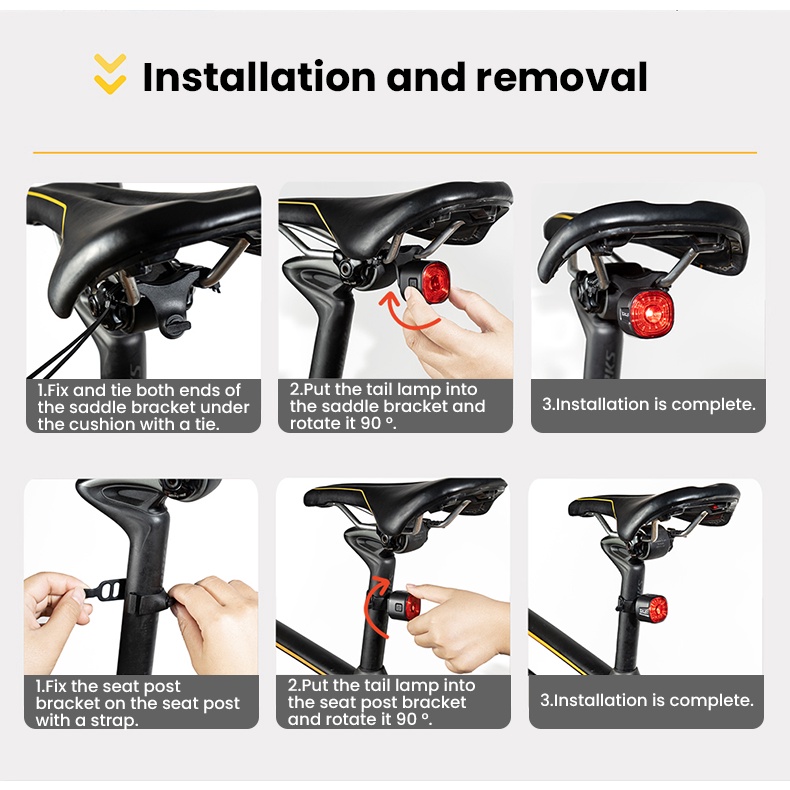 Installation and removal

1.Fix and tie both ends of the saddle bracket under the cushion with a tie.

2.Put the tail lamp into the saddle bracket and rotate it 90 °.

3.Installation is complete.

1.Fix the seat post bracket on the seat post with a strap.

2.Put the tail lamp into the seat post bracket and rotate it 90 °.

3.Installation is complete.