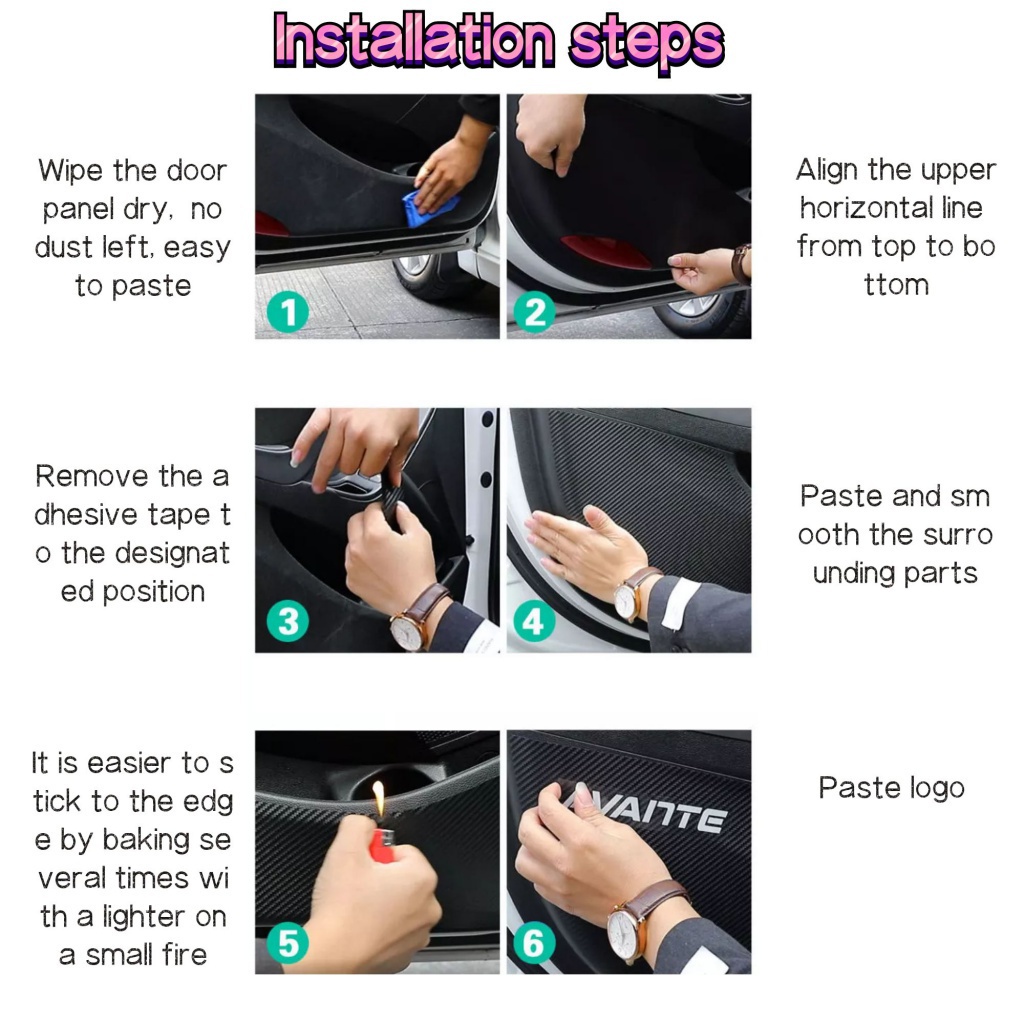 Installation steps

Wipe the door panel dry, no dust left, easy to paste

1

2

Align the upper horizontal line from top to bo ttom

Remove the a dhesive tape t o the designat ed position

3

4

Paste and sm ooth the surro unding parts

It is easier to s tick to the edg e by baking se veral times wi th a lighter on a small fire

5

6

VANTE

Paste logo