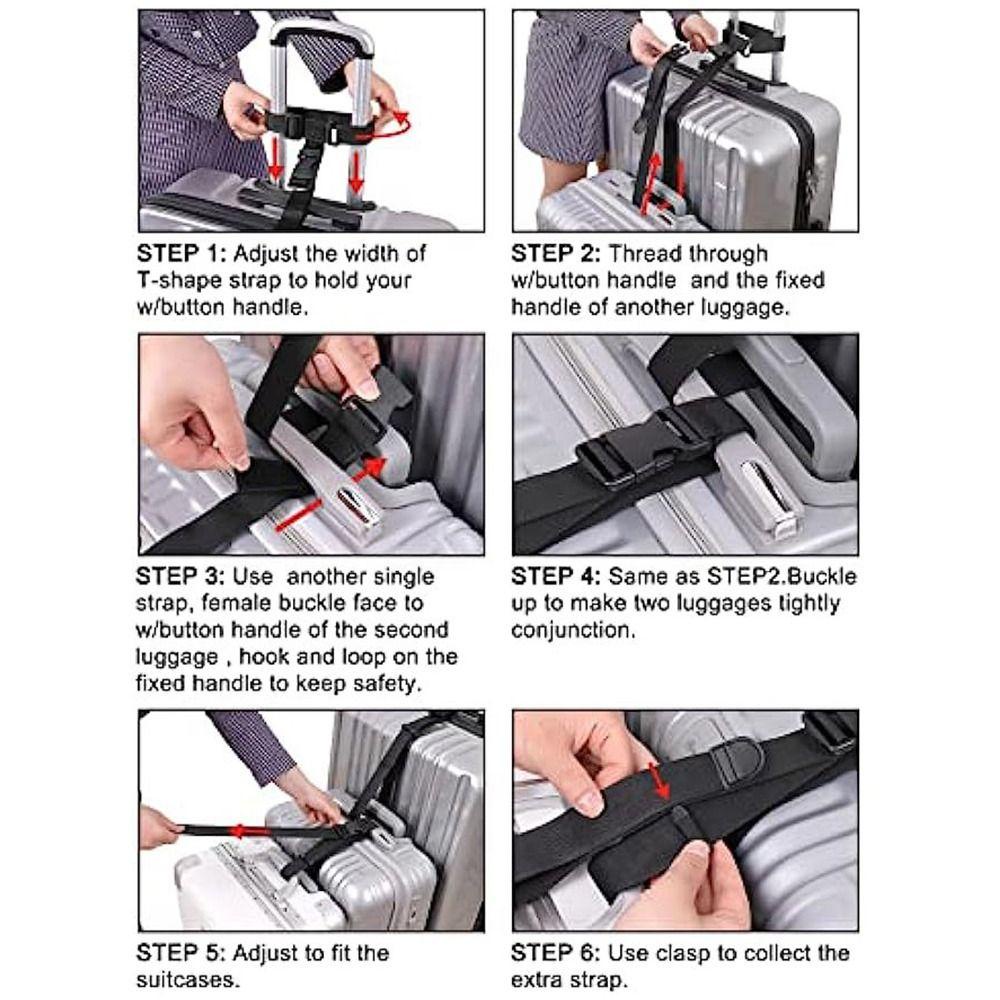 STEP 1: Adjust the width of T-shape strap to hold your w/button handle.

STEP 2: Thread through w/button handle and the fixed handle of another luggage.

STEP 3: Use another single strap, female buckle face to w/button handle of the second luggage , hook and loop on the fixed handle to keep safety.

STEP 4: Same as STEP2.Buckle up to make two luggages tightly conjunction.

STEP 5: Adjust to fit the suitcases.

STEP 6: Use clasp to collect the extra strap.