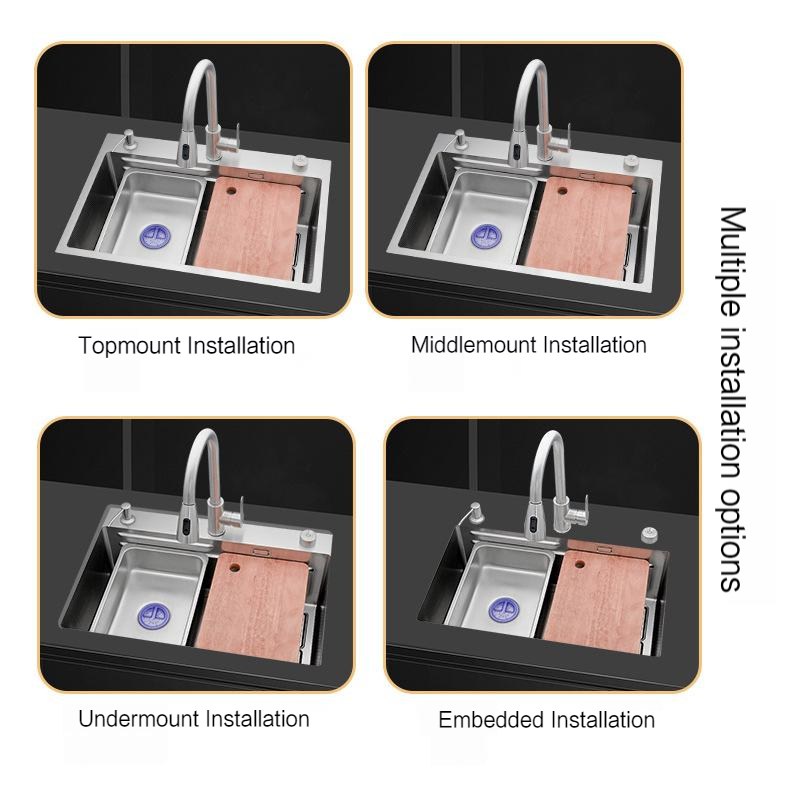 Topmount Installation

Middlemount Installation

Undermount Installation

Embedded Installation

Multiple installation options