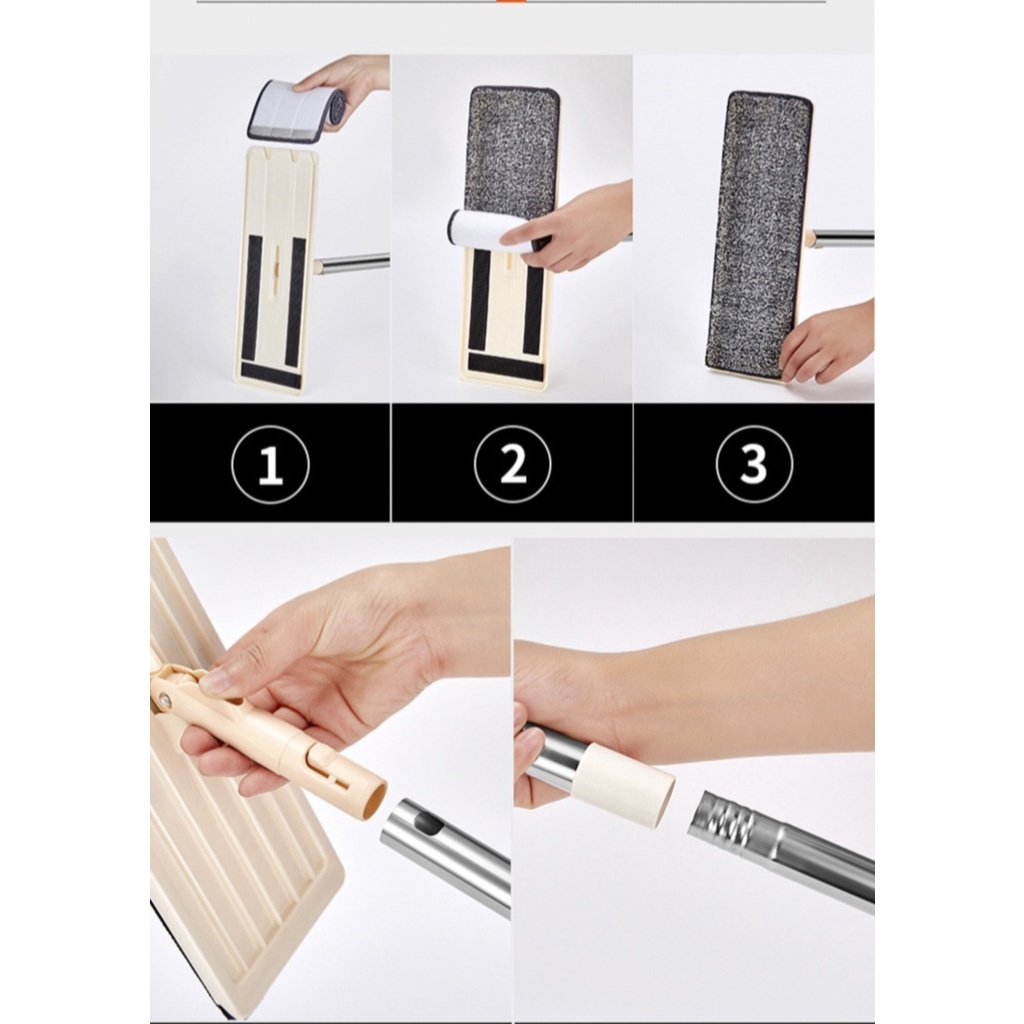 1

2

3