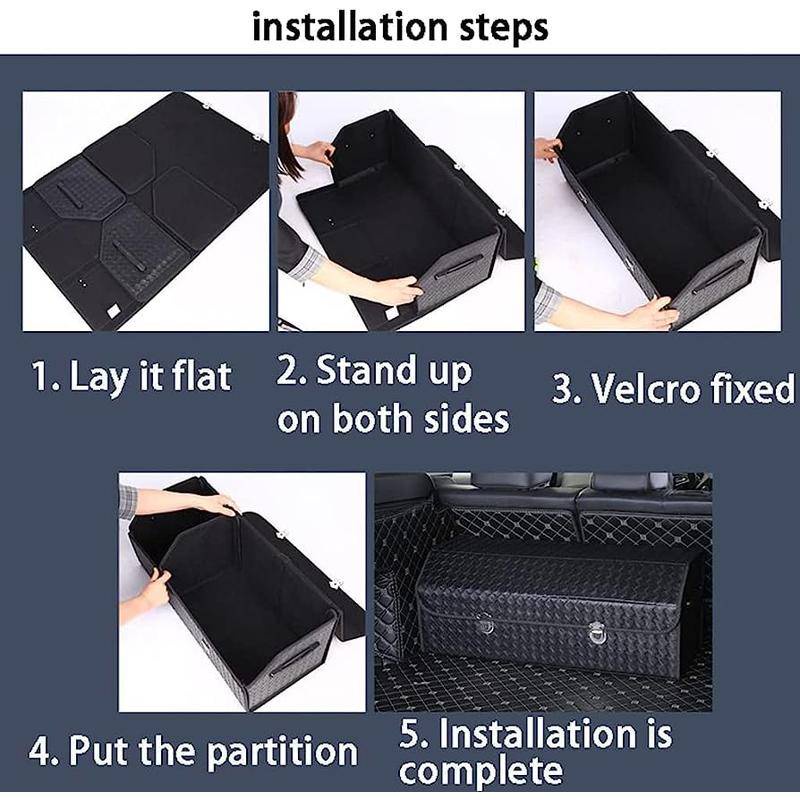 installation steps

1. Lay it flat

2. Stand up on both sides

3. Velcro fixed

4. Put the partition

5. Installation is complete