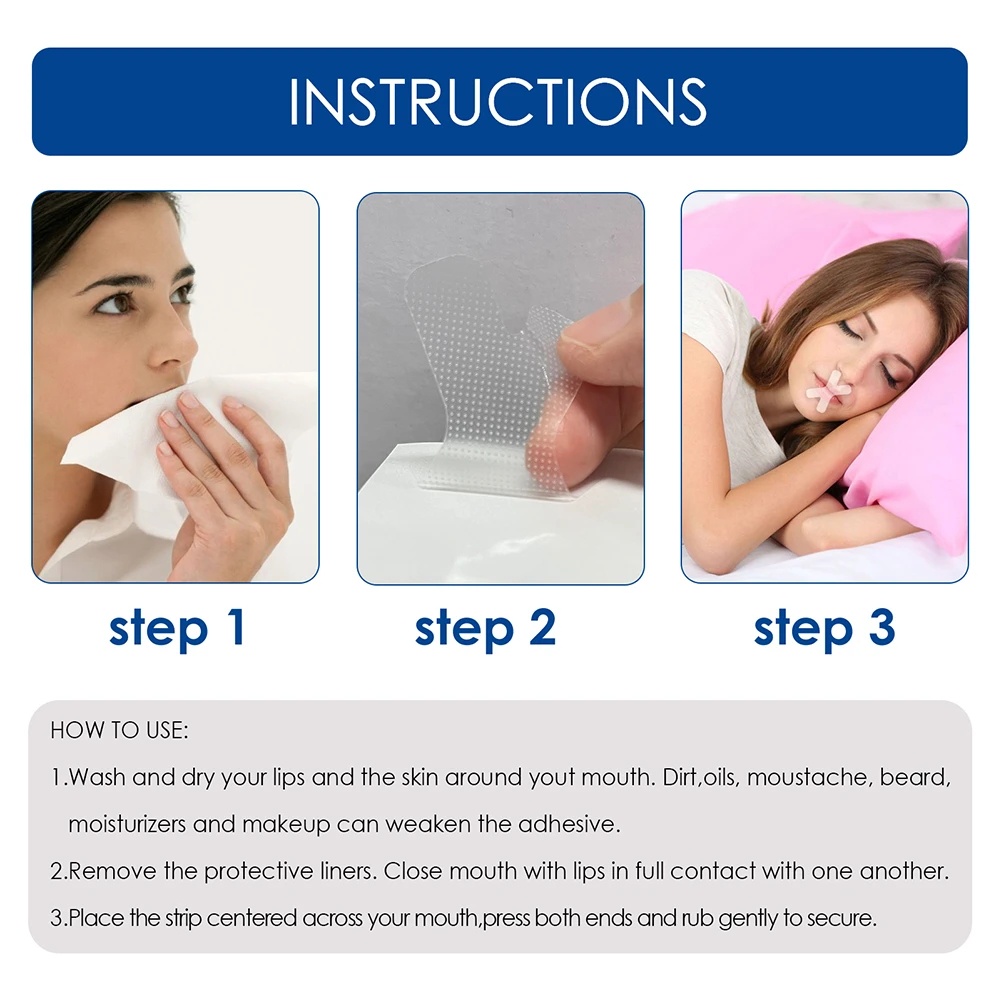 INSTRUCTIONS

step 1

step 2

step 3

HOW TO USE:

1.Wash and dry your lips and the skin around yout mouth. Dirt,oils, moustache, beard, moisturizers and makeup can weaken the adhesive.

2.Remove the protective liners. Close mouth with lips in full contact with one another.

3.Place the strip centered across your mouth,press both ends and rub gently to secure.