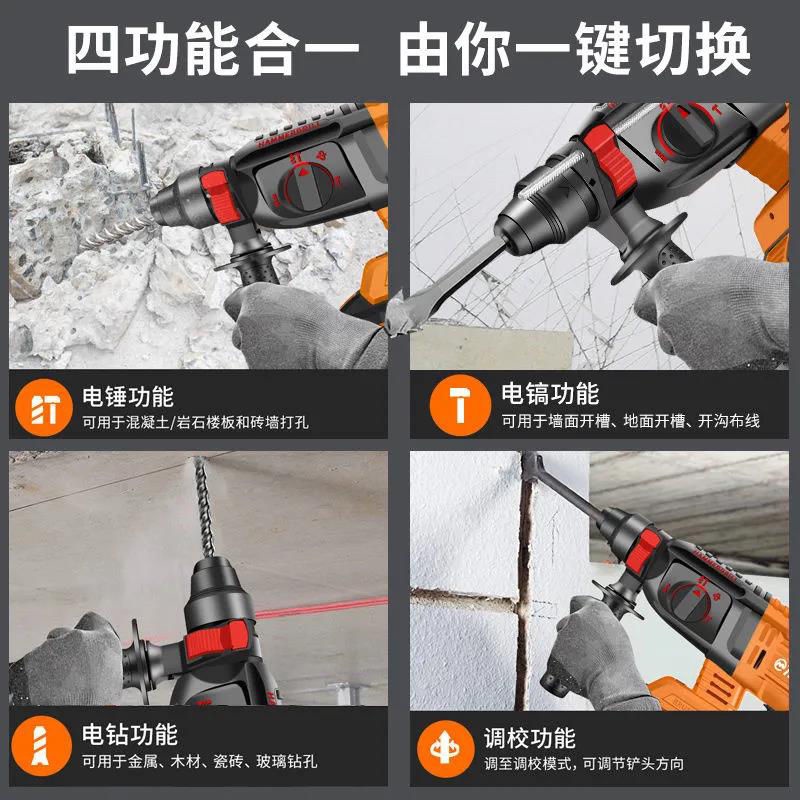 四功能合一　由你一键切换

HAMMERDRILL

电锤功能
可用于混凝土/岩石楼板和砖墙打孔

电镐功能
可用于墙面开槽、地面开槽、开沟布线

电钻功能
可用于金属、木材、瓷砖、玻璃钻孔

HAMMERDRILL

调校功能
调至调校模式，可调节铲头方向