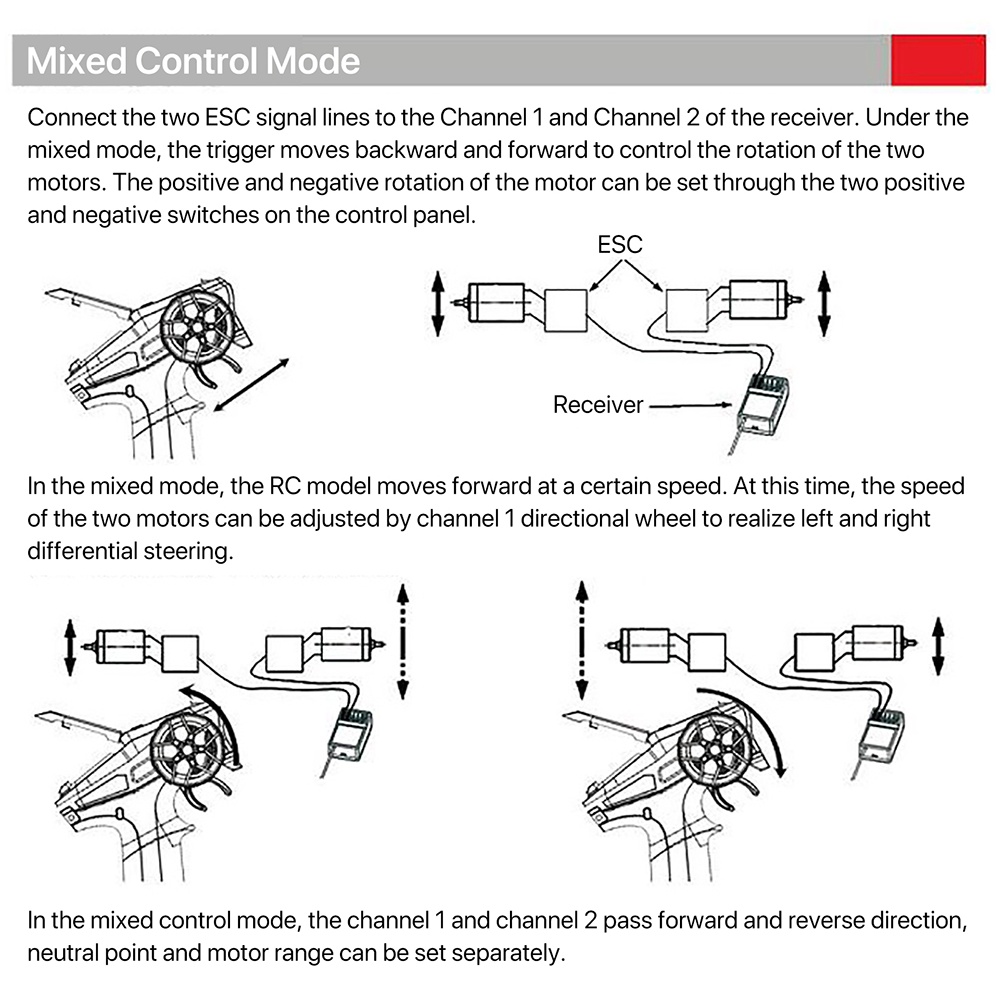 Mixed Control Mode

Connect the two ESC signal lines to the Channel 1 and Channel 2 of the receiver. Under the mixed mode, the trigger moves backward and forward to control the rotation of the two motors. The positive and negative rotation of the motor can be set through the two positive and negative switches on the control panel.

ESC

Receiver

In the mixed mode, the RC model moves forward at a certain speed. At this time, the speed of the two motors can be adjusted by channel 1 directional wheel to realize left and right differential steering.

In the mixed control mode, the channel 1 and channel 2 pass forward and reverse direction, neutral point and motor range can be set separately.