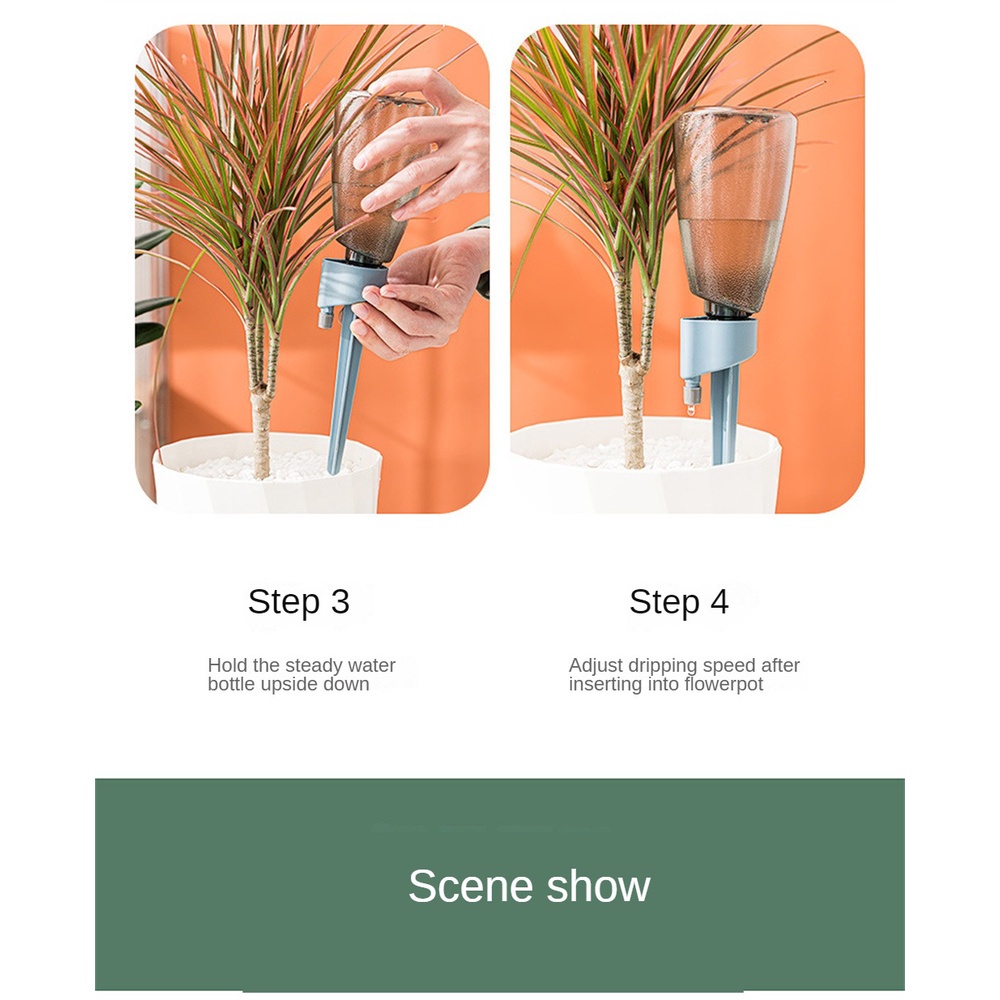 Step 3

Hold the steady water bottle upside down

Step 4

Adjust dripping speed after inserting into flowerpot

Scene show