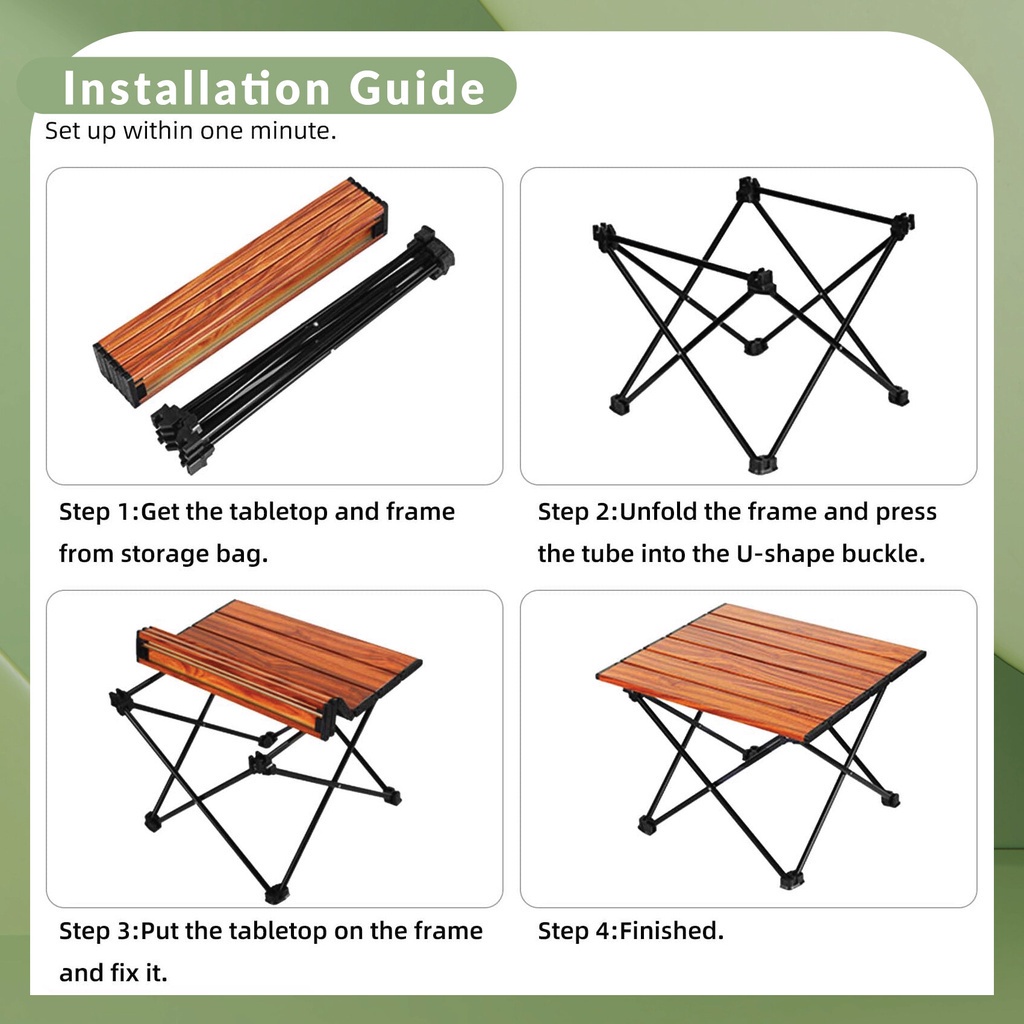 Installation Guide

Set up within one minute.

Step 1:Get the tabletop and frame from storage bag.

Step 2:Unfold the frame and press the tube into the U-shape buckle.

Step 3:Put the tabletop on the frame and fix it.

Step 4:Finished.