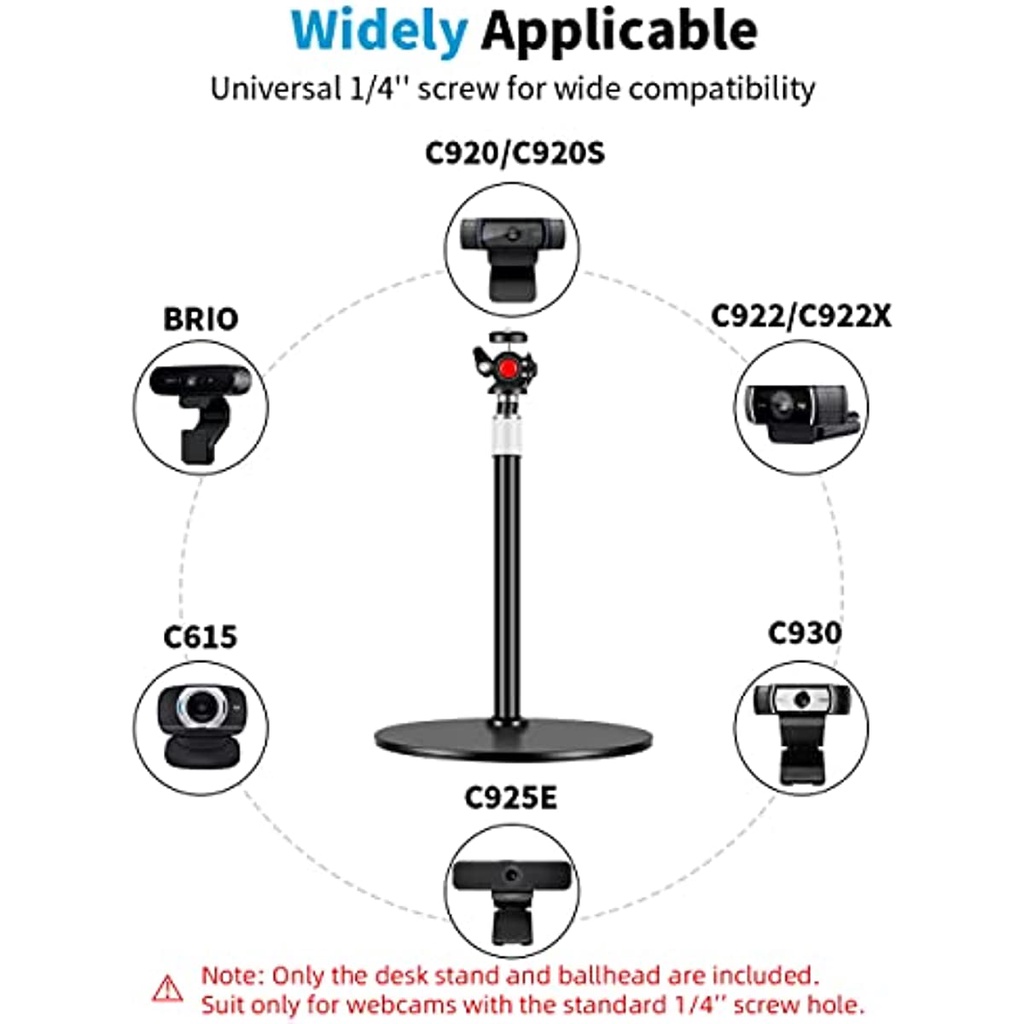 Widely Applicable

Universal 1/4'' screw for wide compatibility

C920/C920S

BRIO

C922/C922X

C615

C930

C925E

Note: Only the desk stand and ballhead are included.
Suit only for webcams with the standard 1/4'' screw hole.