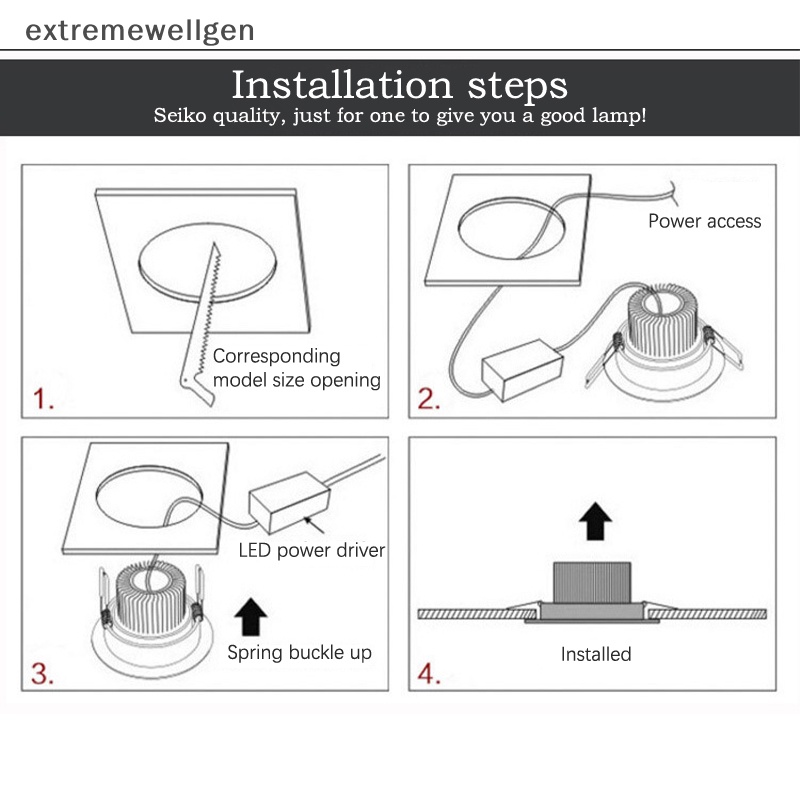 extremewellgen

Installation steps
Seiko quality, just for one to give you a good lamp!

Corresponding model size opening
1.

Power access
2.

LED power driver
Spring buckle up
3.

Installed
4.