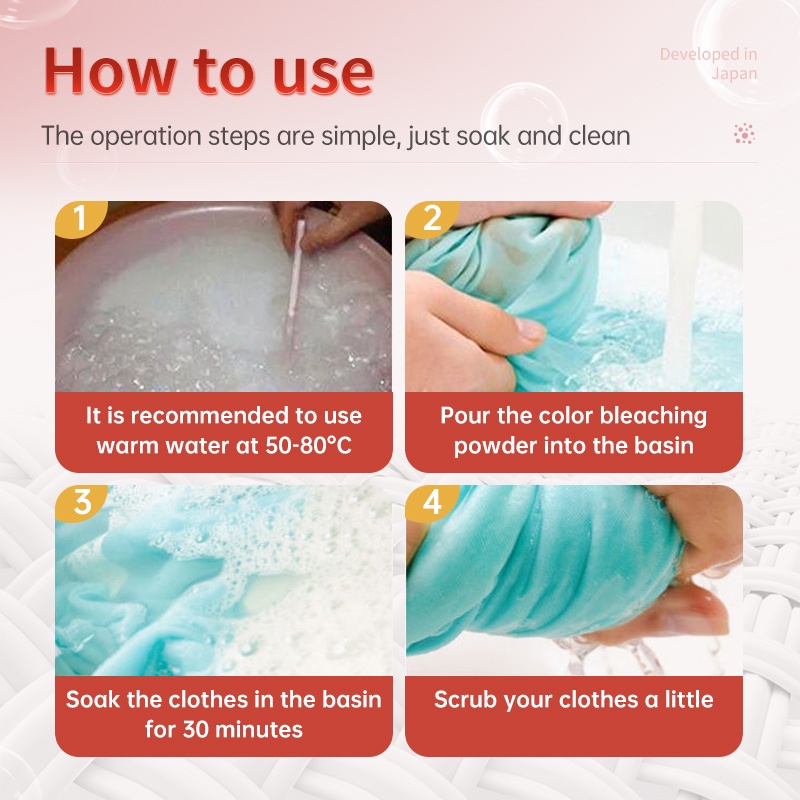 How to use

Developed in Japan

The operation steps are simple, just soak and clean

1

It is recommended to use warm water at 50-80°C

2

Pour the color bleaching powder into the basin

3

Soak the clothes in the basin for 30 minutes

4

Scrub your clothes a little