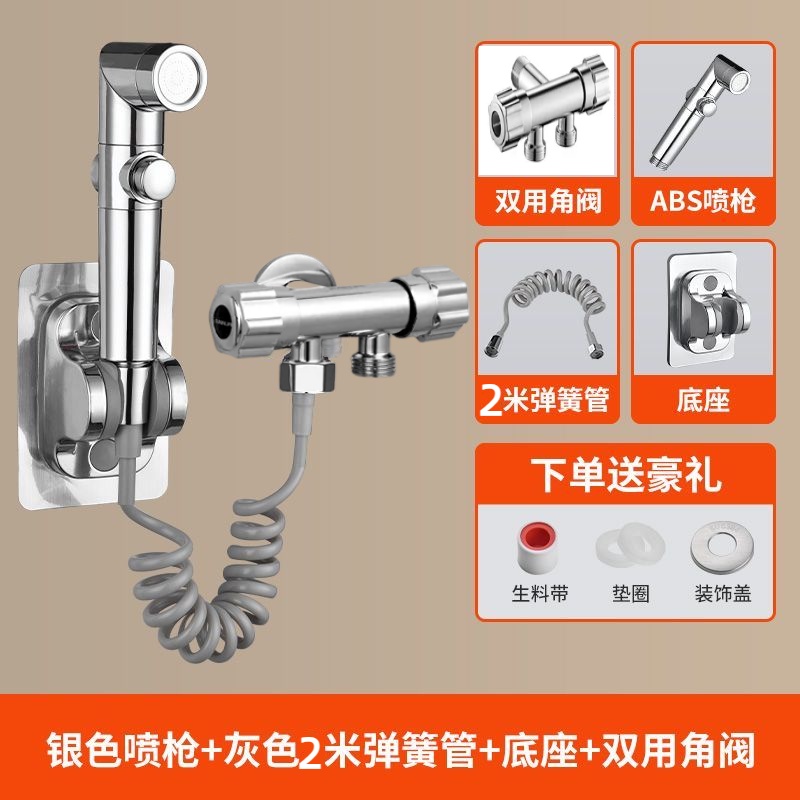 双用角阀

ABS喷枪

2米弹簧管

底座

下单送豪礼

生料带

垫圈

装饰盖

银色喷枪+灰色2米弹簧管+底座+双用角阀