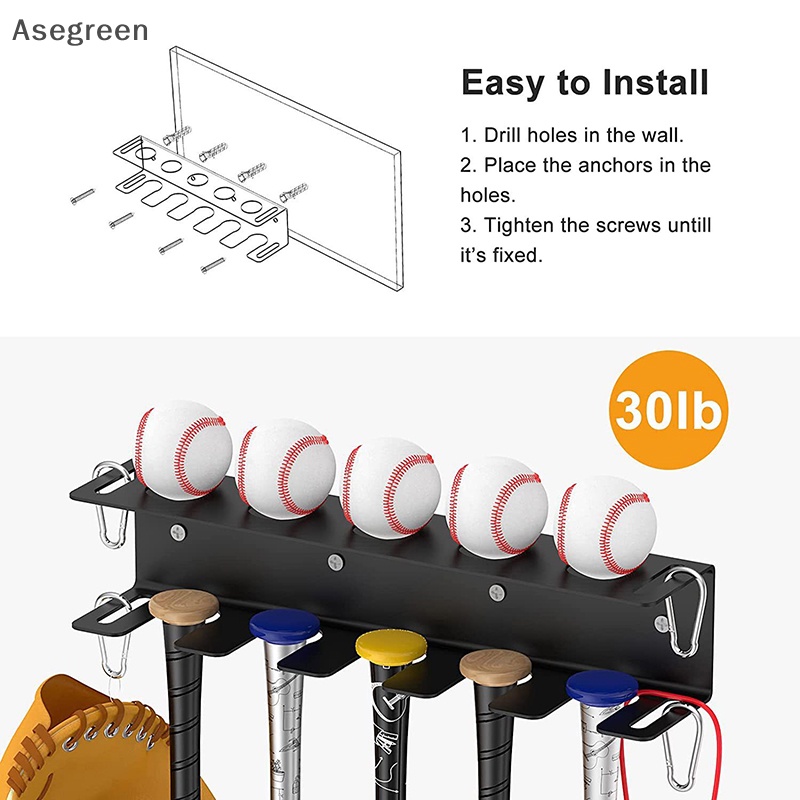 Asegreen

Easy to Install

1. Drill holes in the wall.
2. Place the anchors in the holes.
3. Tighten the screws untill it's fixed.

30lb