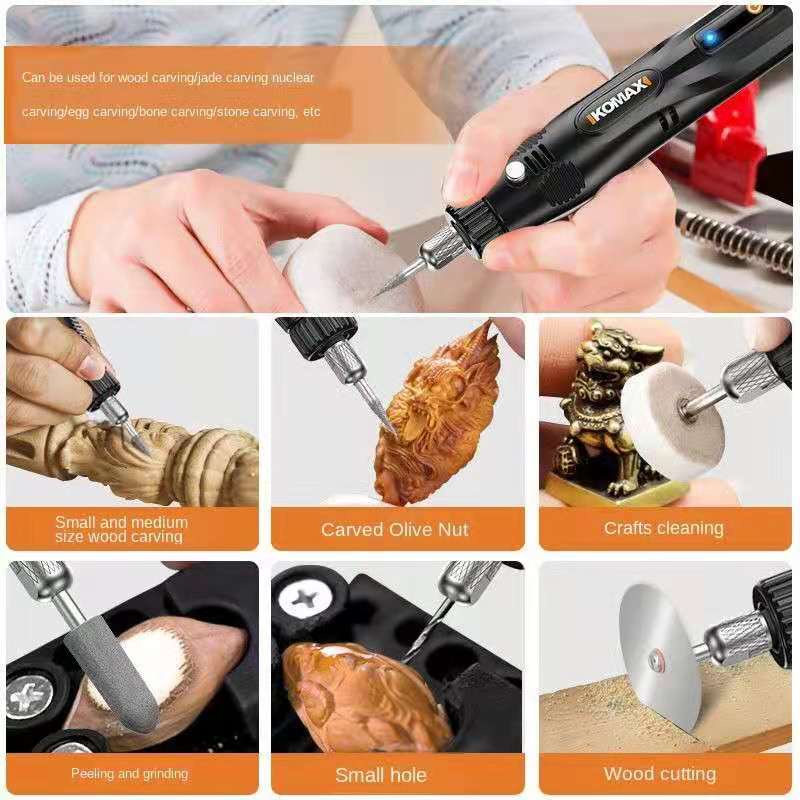 Can be used for wood carving/jade carving nuclear carving/egg carving/bone carving/stone carving, etc

KOMAX

Small and medium size wood carving

Carved Olive Nut

Crafts cleaning

Peeling and grinding

Small hole

Wood cutting