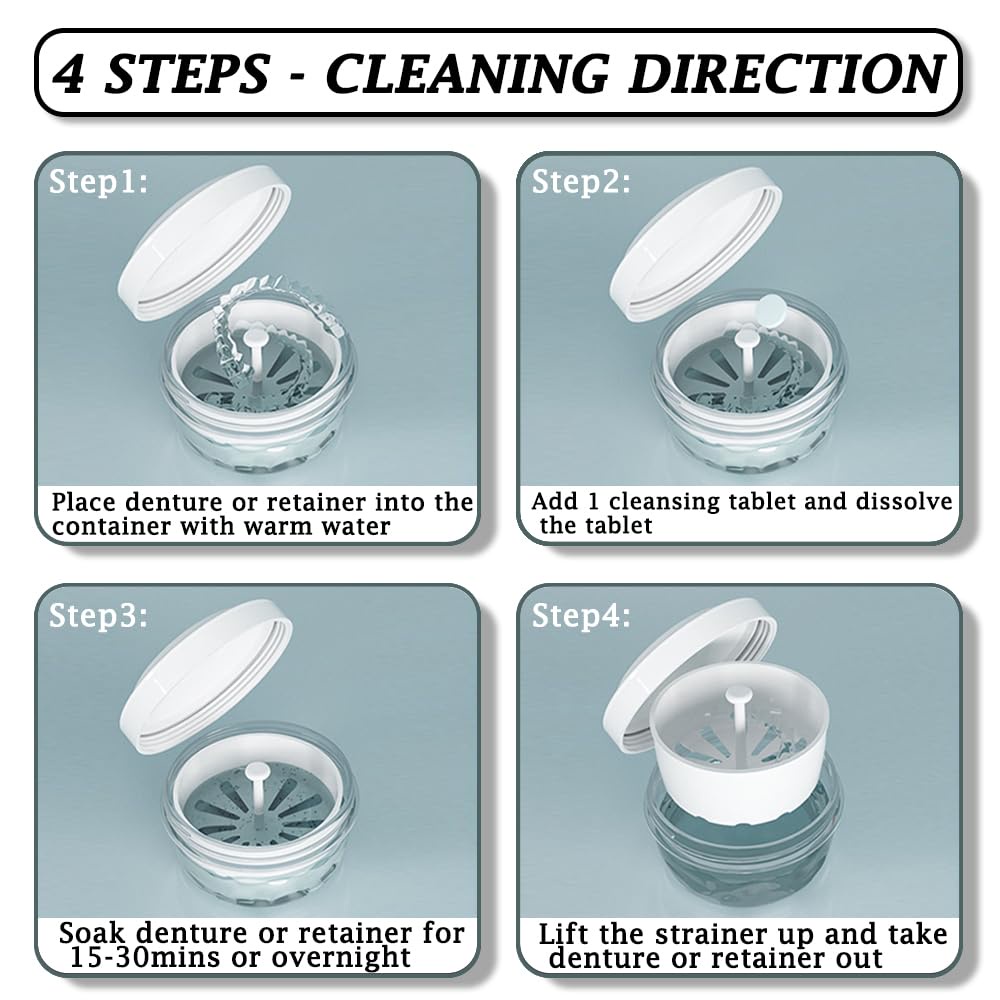 4 STEPS - CLEANING DIRECTION

Step1:

Place denture or retainer into the container with warm water

Step2:

Add 1 cleansing tablet and dissolve the tablet

Step3:

Soak denture or retainer for 15-30mins or overnight

Step4:

Lift the strainer up and take denture or retainer out