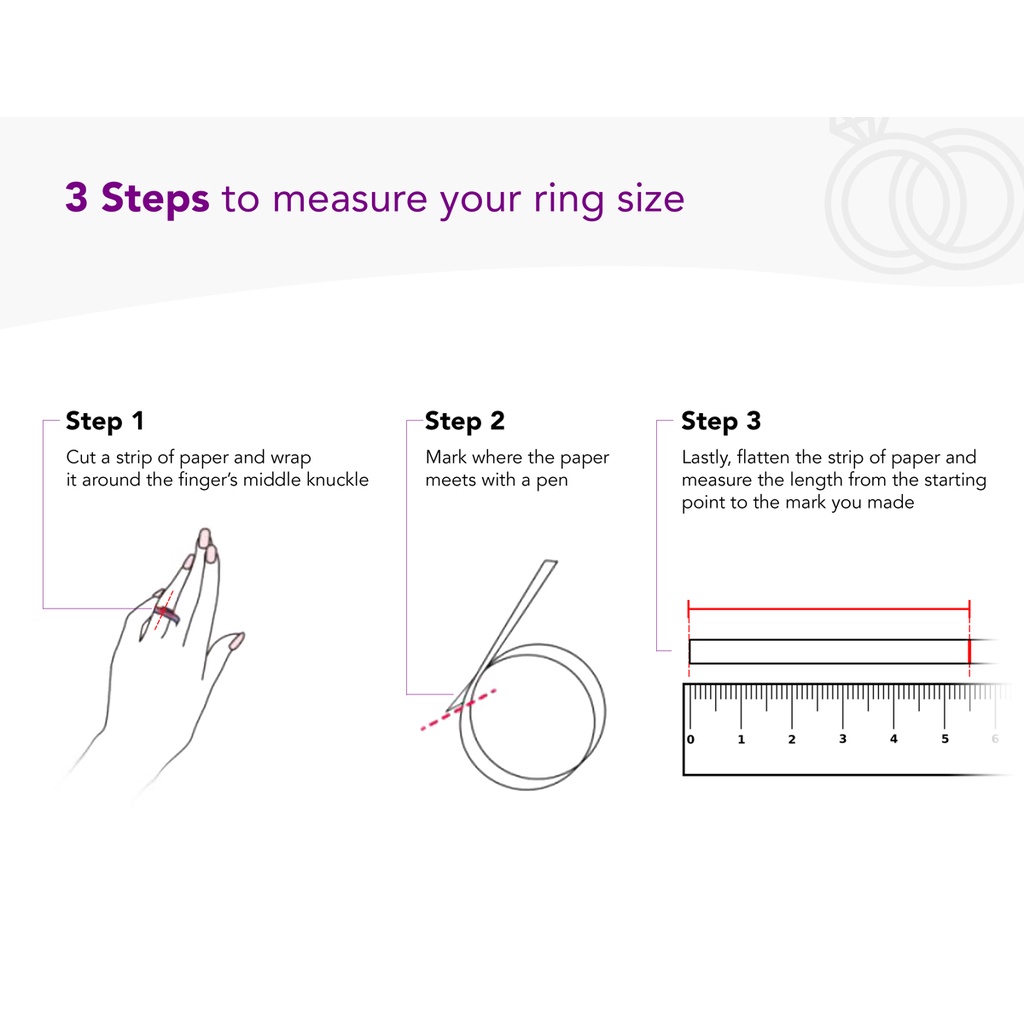 3 Steps to measure your ring size

Step 1
Cut a strip of paper and wrap it around the finger's middle knuckle

Step 2
Mark where the paper meets with a pen

Step 3
Lastly, flatten the strip of paper and measure the length from the starting point to the mark you made

0 1 2 3 4 5 6