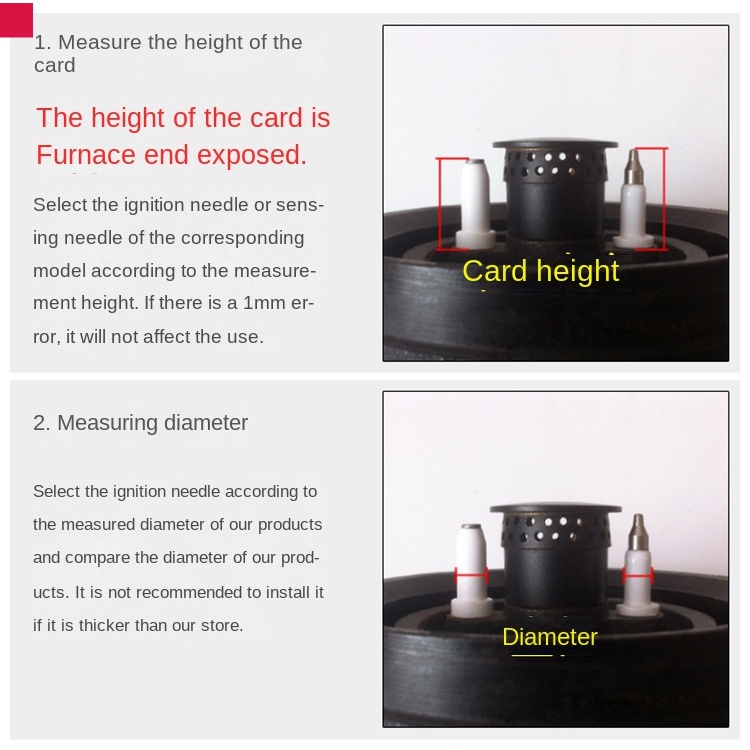 1. Measure the height of the card

The height of the card is Furnace end exposed.

Select the ignition needle or sensing needle of the corresponding model according to the measurement height. If there is a 1mm error, it will not affect the use.

Card height

2. Measuring diameter

Select the ignition needle according to the measured diameter of our products and compare the diameter of our products. It is not recommended to install it if it is thicker than our store.

Diameter