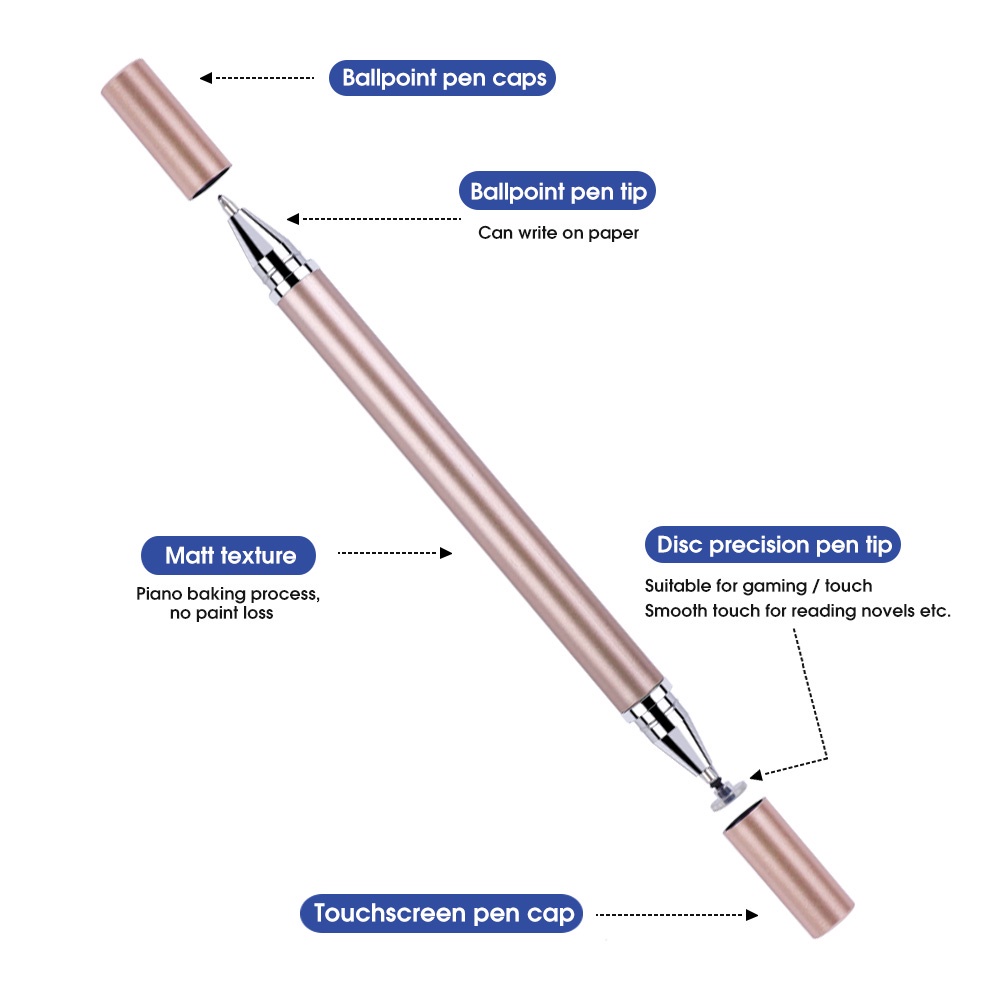 Ballpoint pen caps

Ballpoint pen tip
Can write on paper

Matt texture
Piano baking process, no paint loss

Disc precision pen tip
Suitable for gaming / touch
Smooth touch for reading novels etc.

Touchscreen pen cap