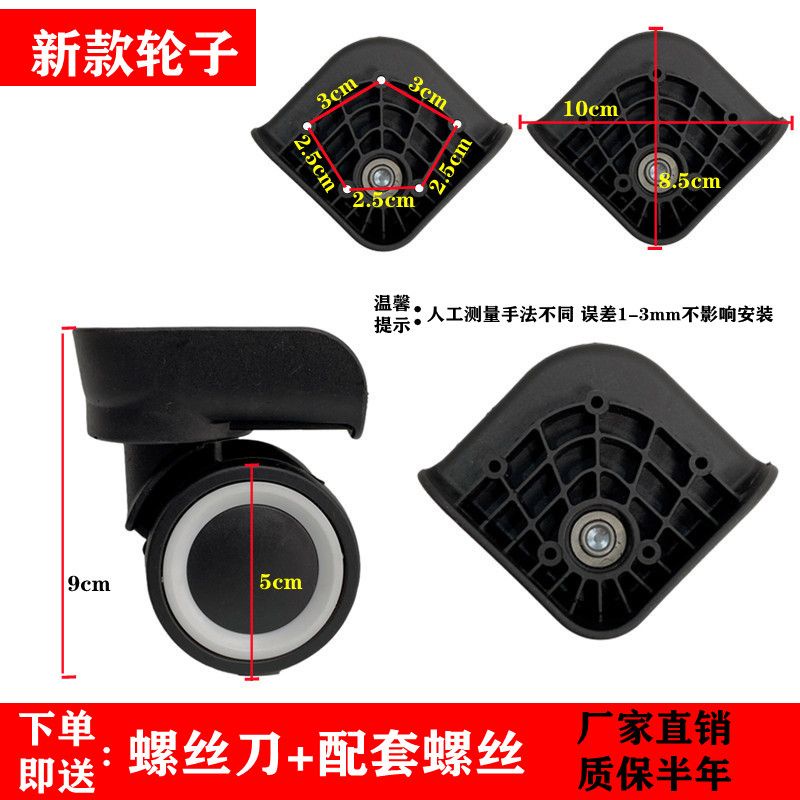 新款轮子

3cm
3cm
2.5cm
2.5cm
2.5cm

10cm
8.5cm

温馨提示：人工测量手法不同 误差1-3mm不影响安装

9cm
5cm

下单即送：螺丝刀+配套螺丝

厂家直销
质保半年