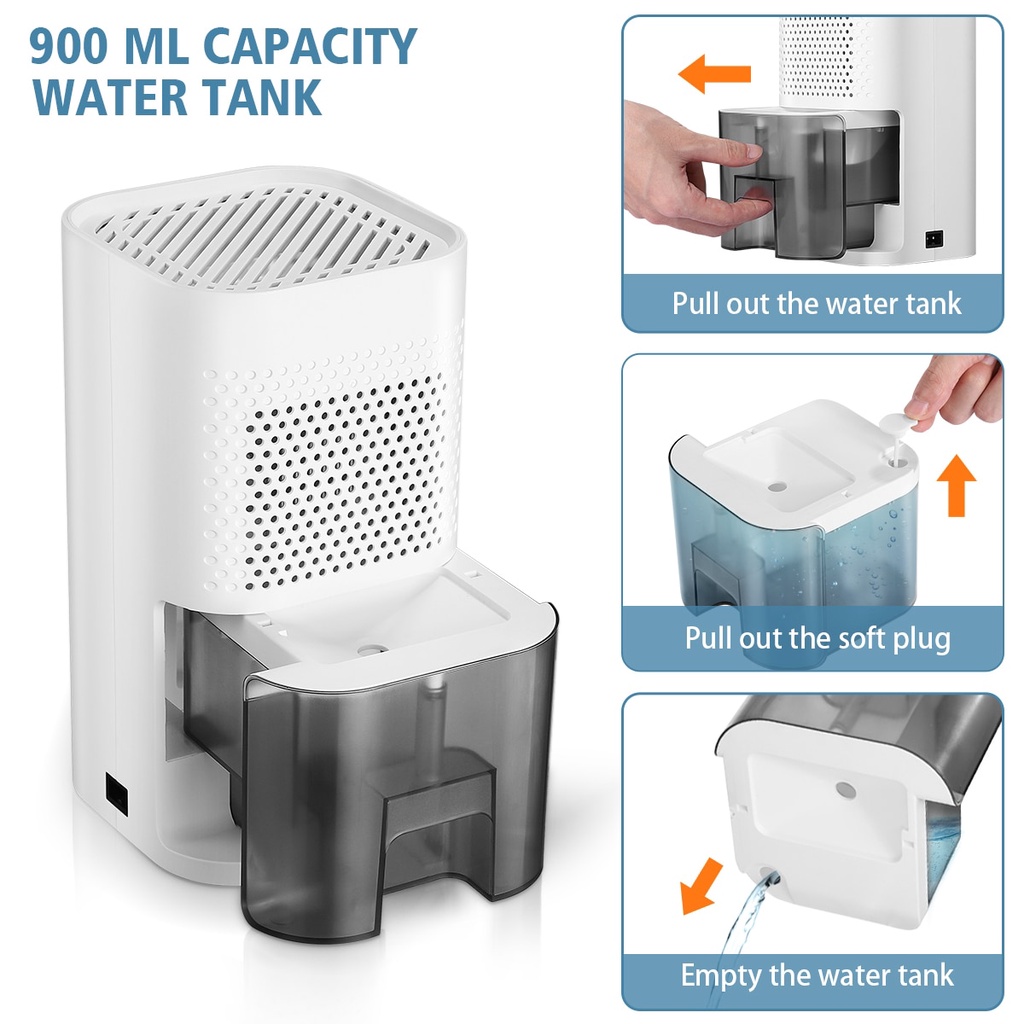 900 ML CAPACITY WATER TANK

Pull out the water tank

Pull out the soft plug

Empty the water tank