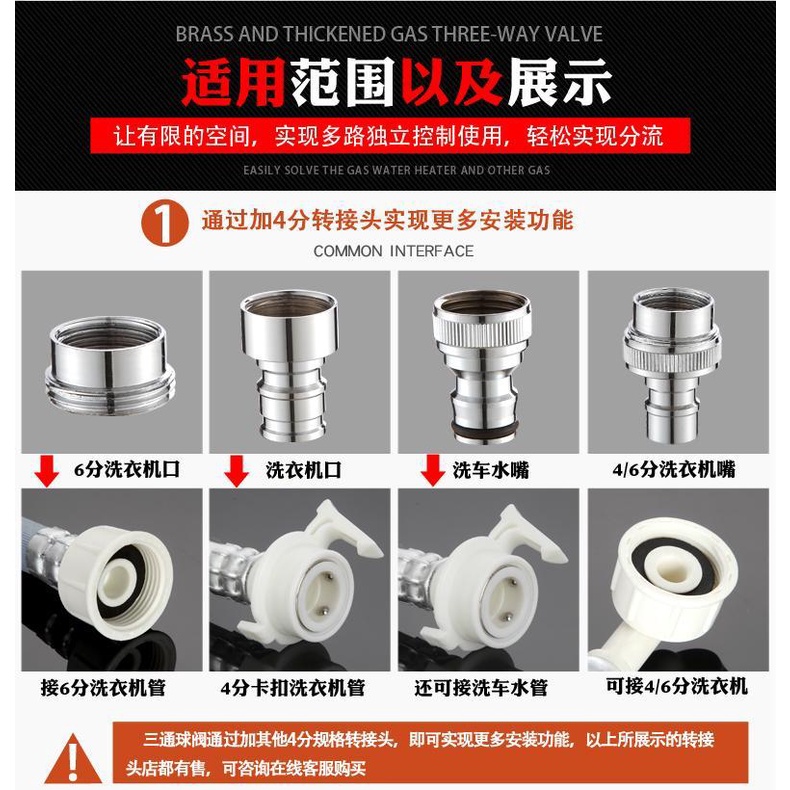 BRASS AND THICKENED GAS THREE-WAY VALVE

适用范围以及展示

让有限的空间，实现多路独立控制使用，轻松实现分流

EASILY SOLVE THE GAS WATER HEATER AND OTHER GAS

1 通过加4分转接头实现更多安装功能

COMMON INTERFACE

6分洗衣机口

洗衣机口

洗车水嘴

4/6分洗衣机嘴

接6分洗衣机管

4分卡扣洗衣机管

还可接洗车水管

可接4/6分洗衣机

三通球阀通过加其他4分规格转接头，即可实现更多安装功能，以上所展示的转接头店都有售，可咨询在线客服购买